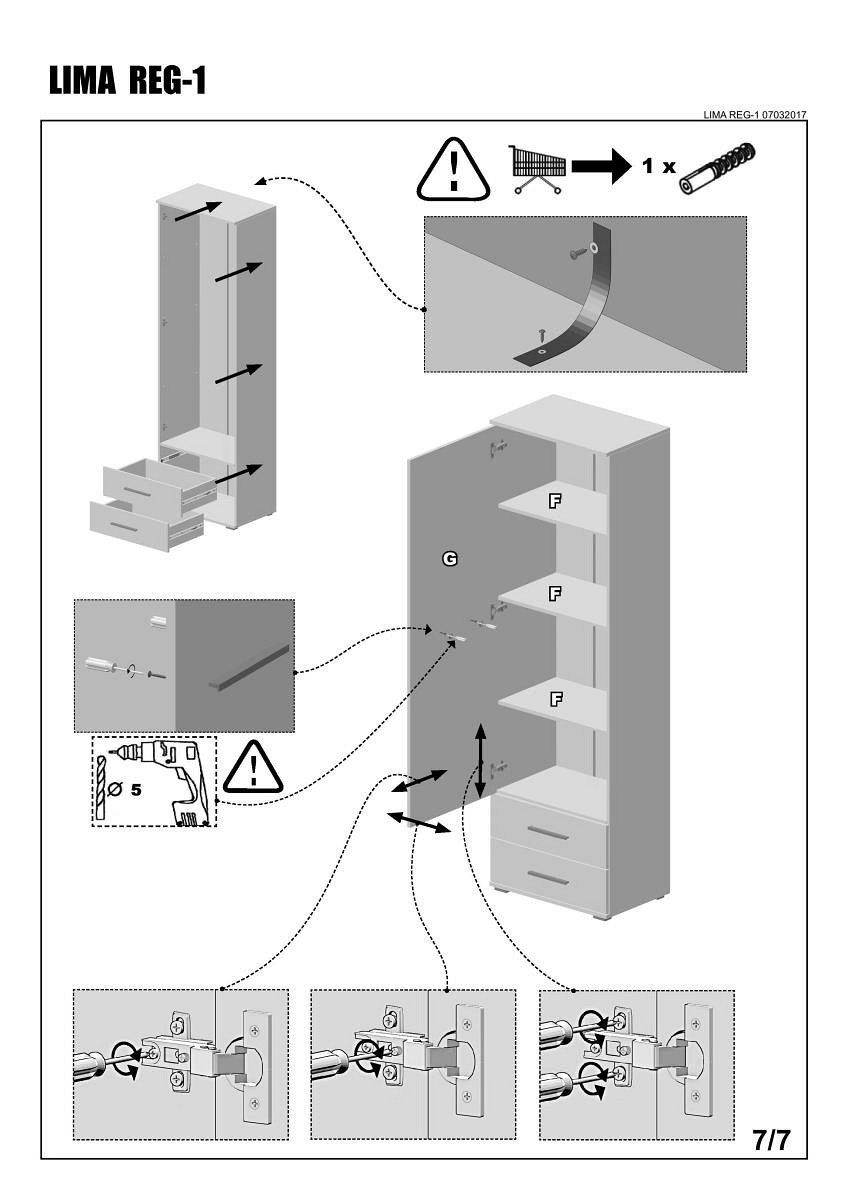 LIMA REG-1

LIMA REG-1 07032017

1 x

F

G

F

F

Ø 5

7/7