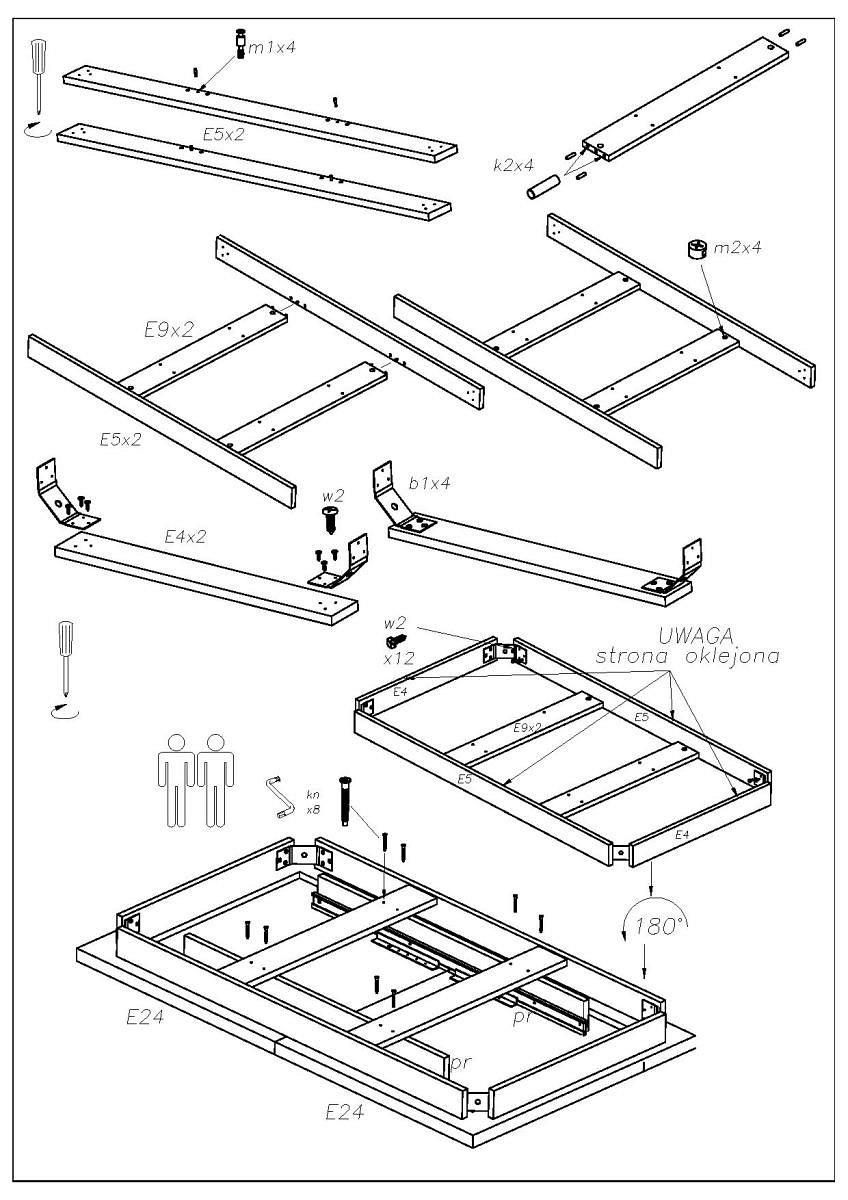 m1x4

E5x2

k2x4

m2x4

E9x2

E5x2

w2

b1x4

E4x2

w2
x12

UWAGA
strona oklejona

E4

E9x2

E5

E5

E4

kn
x8

180°

E24

pr

pr

E24