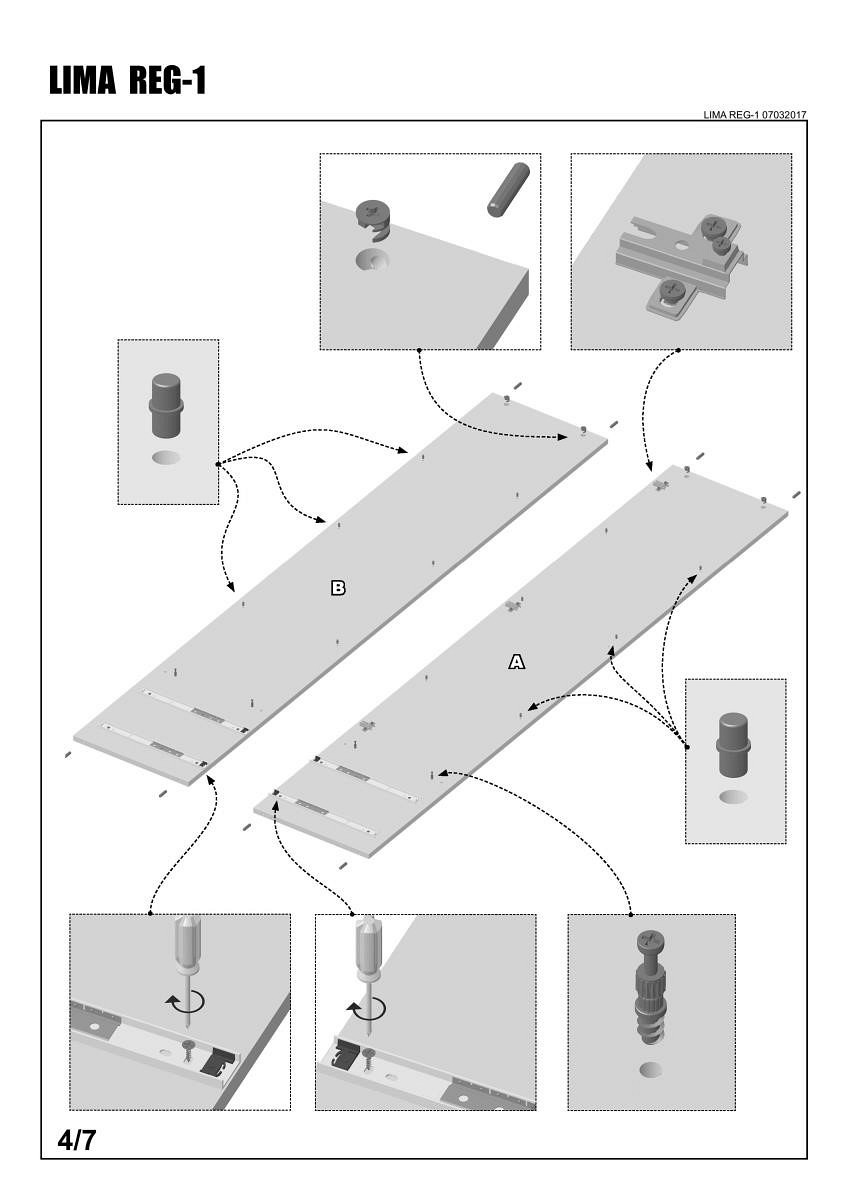 LIMA REG-1

LIMA REG-1 07032017

B

A

4/7