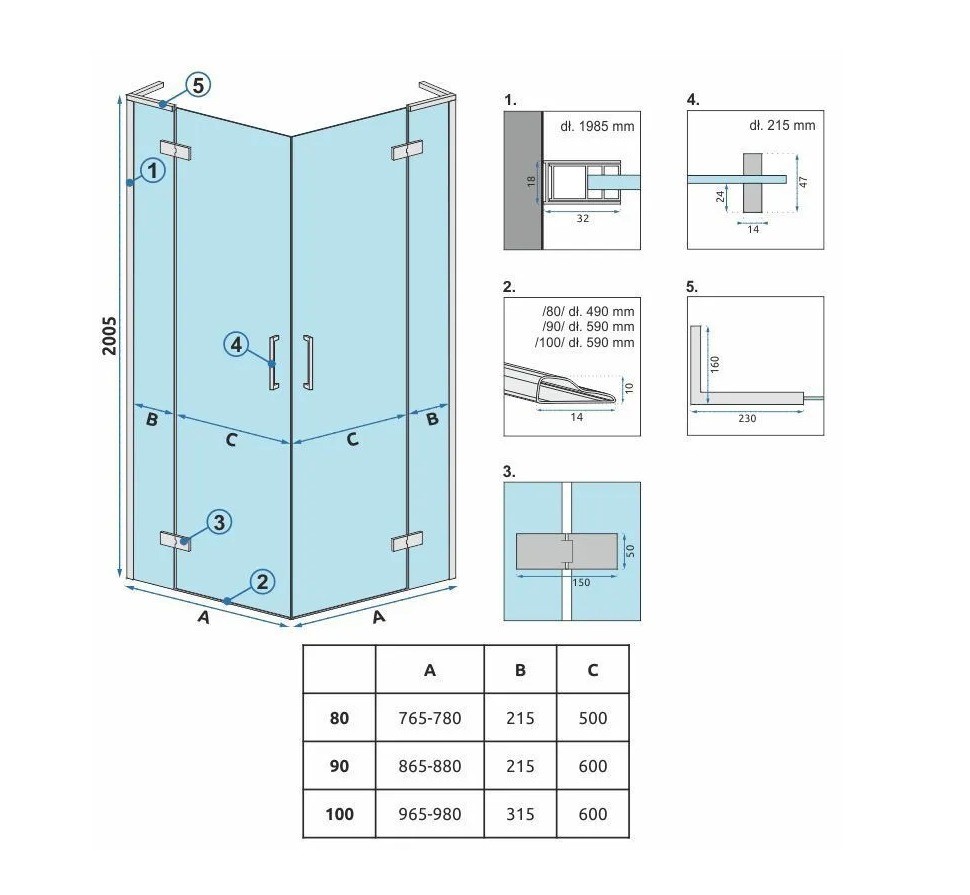 5
1
2005
4
B
C
C
B
3
2
A
A

1.
dł. 1985 mm
18
32

4.
dł. 215 mm
24
47
14

2.
/80/ dł. 490 mm
/90/ dł. 590 mm
/100/ dł. 590 mm
10
14

5.
160
230

3.
50
150

|  | A | B | C |
|---|---|---|---|
| 80 | 765-780 | 215 | 500 |
| 90 | 865-880 | 215 | 600 |
| 100 | 965-980 | 315 | 600 |