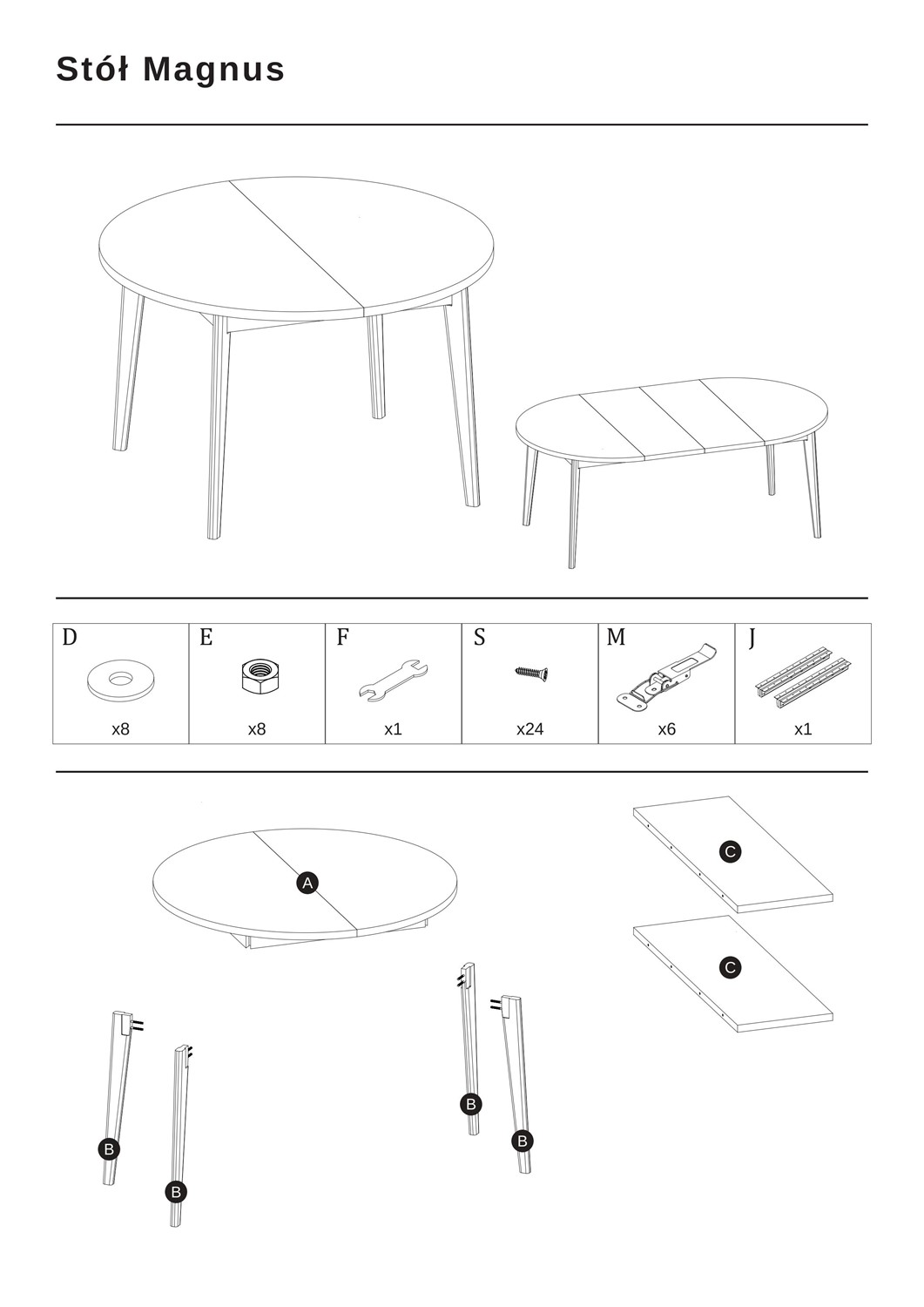 Stół Magnus

| D | E | F | S | M | J |
|---|---|---|---|---|---|
| x8 | x8 | x1 | x24 | x6 | x1 |

A

C

C

B

B

B

B