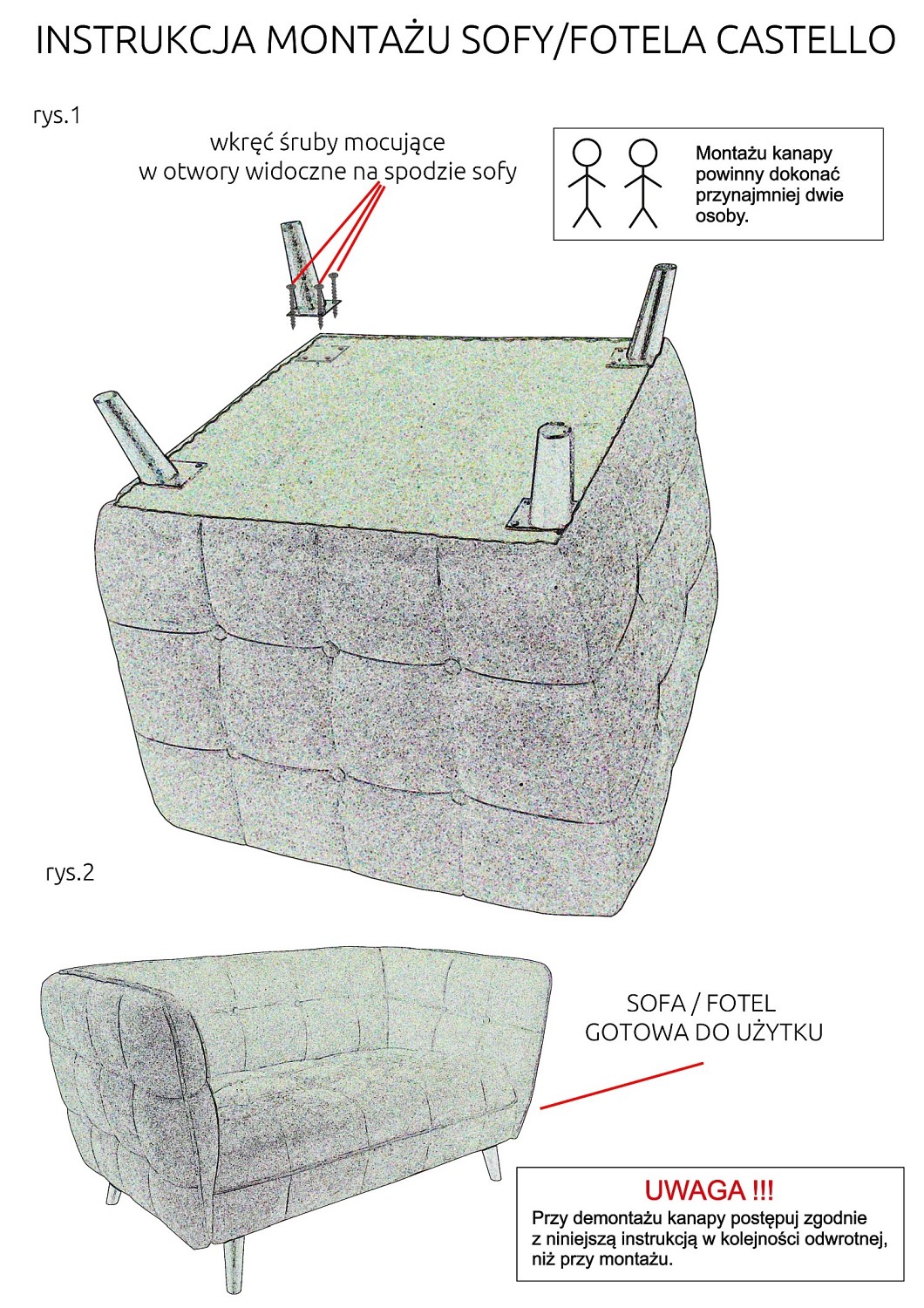 INSTRUKCJA MONTAŻU SOFY/FOTELA CASTELLO

rys.1

wkręć śruby mocujące
w otwory widoczne na spodzie sofy

Montażu kanapy powinny dokonać przynajmniej dwie osoby.

rys.2

SOFA / FOTEL
GOTOWA DO UŻYTKU

UWAGA !!!
Przy demontażu kanapy postępuj zgodnie z niniejszą instrukcją w kolejności odwrotnej, niż przy montażu.