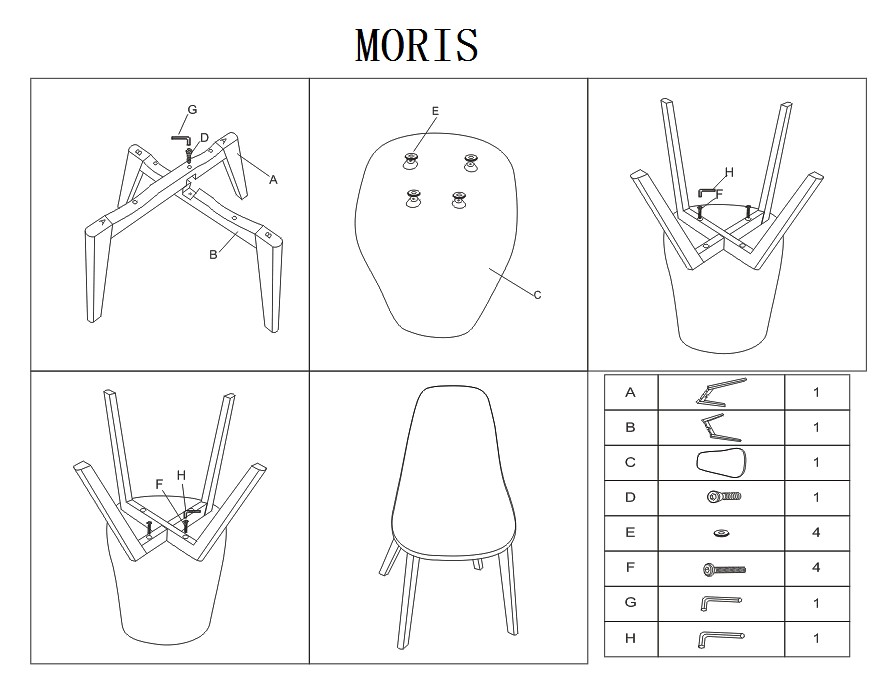 MORIS

G
D
A
B

E
C

H
F

F
H

| A | | 1 |
|---|---|---|
| B | | 1 |
| C | | 1 |
| D | | 1 |
| E | | 4 |
| F | | 4 |
| G | | 1 |
| H | | 1 |