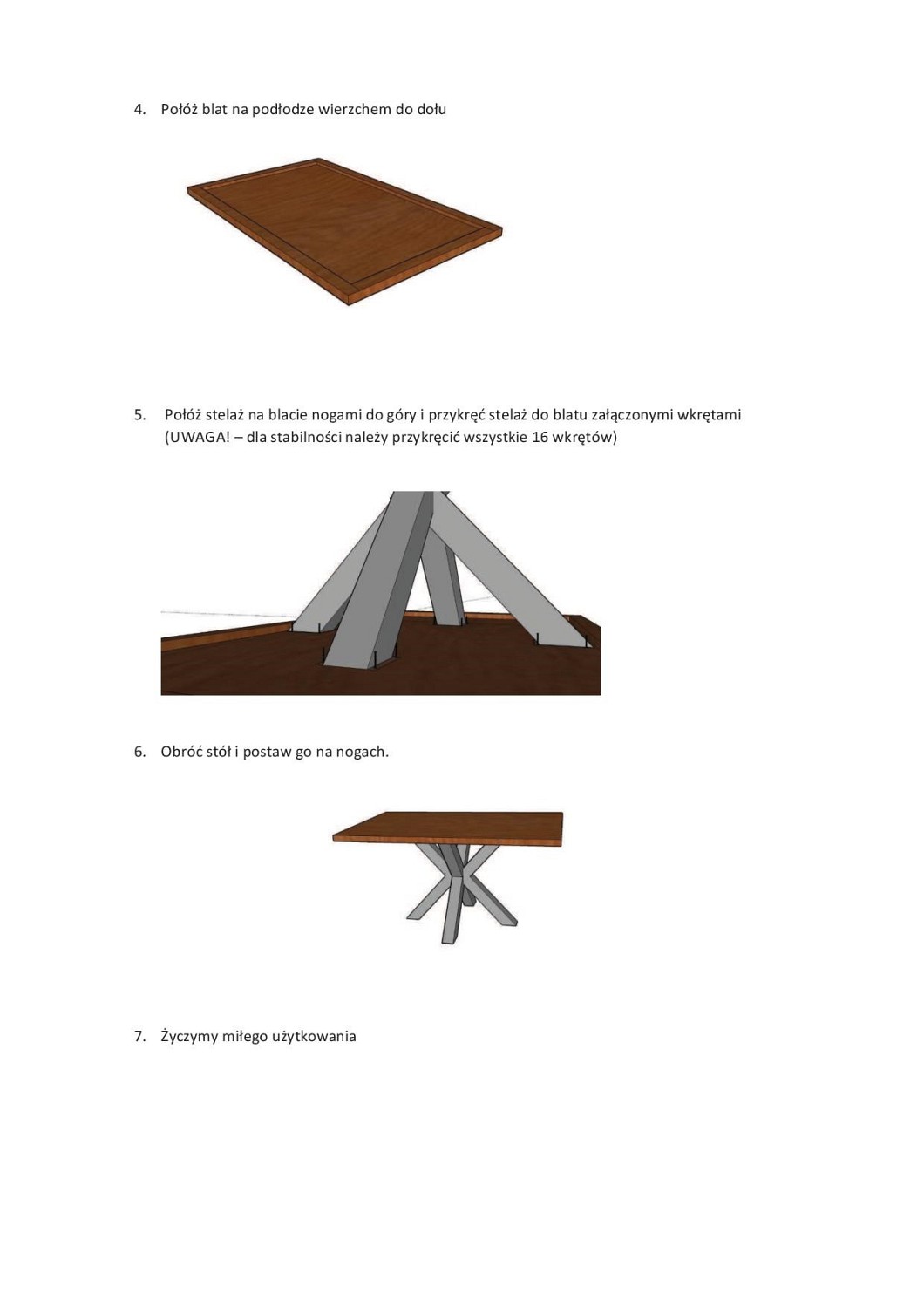 4. Połóż blat na podłodze wierzchem do dołu

5. Połóż stelaż na blacie nogami do góry i przykręć stelaż do blatu załączonymi wkrętami (UWAGA! – dla stabilności należy przykręcić wszystkie 16 wkrętów)

6. Obróć stół i postaw go na nogach.

7. Życzymy miłego użytkowania