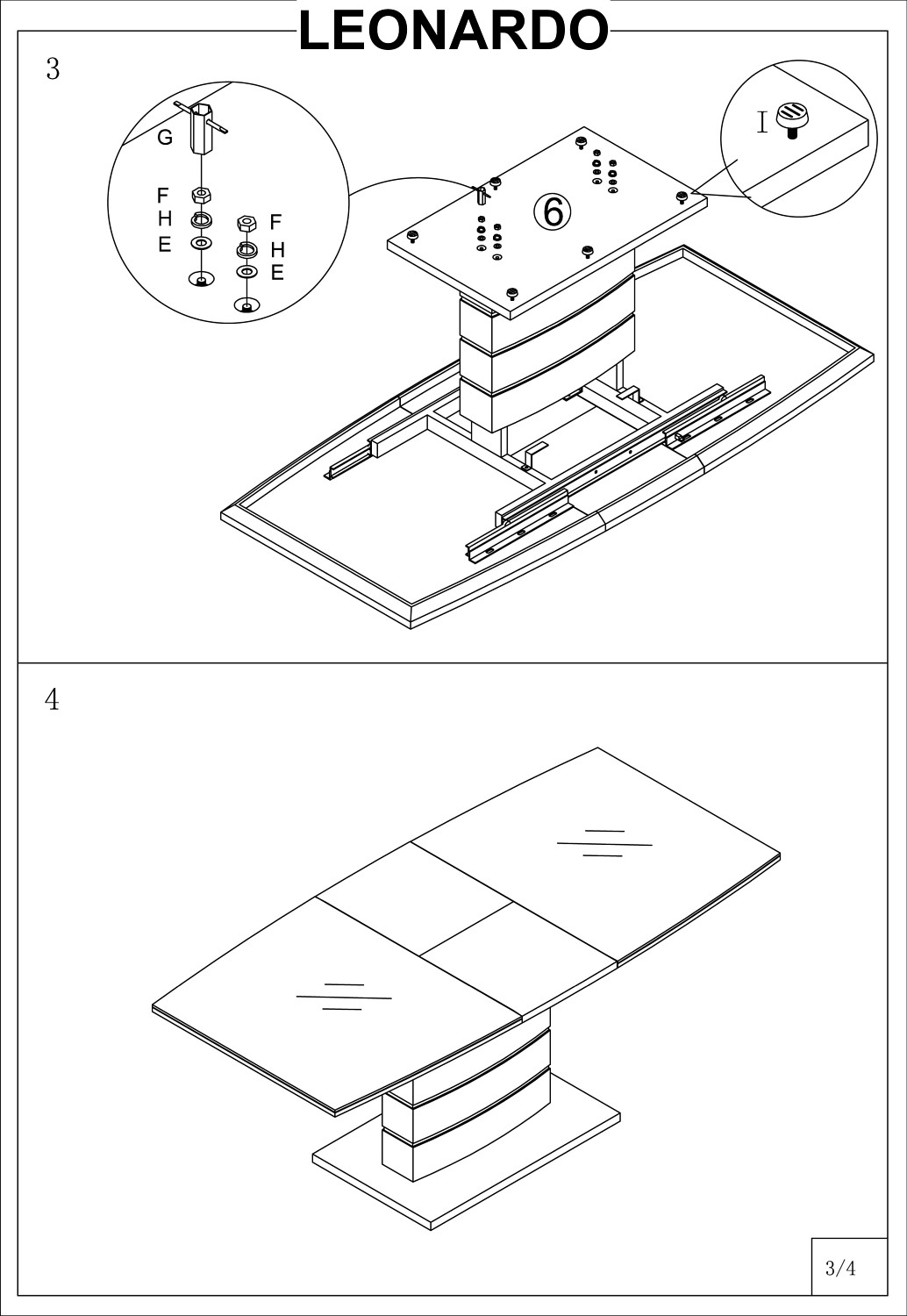 LEONARDO

3

G

F
H
E

F
H
E

⑥

I

4

3/4