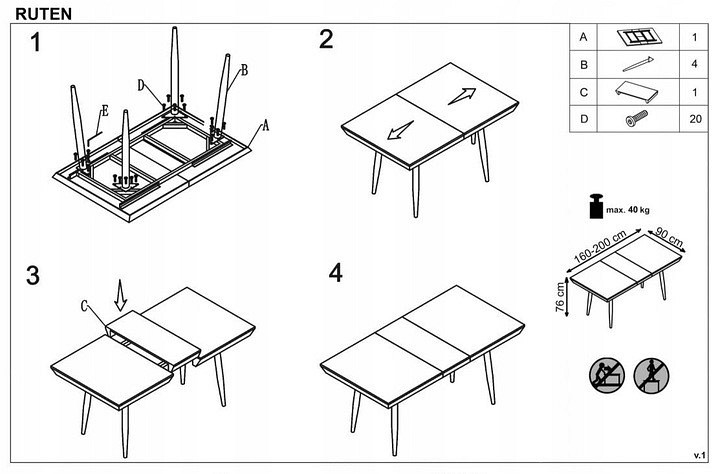 RUTEN

1

D

B

E

A

2

| A | | 1 |
|---|---|---|
| B | | 4 |
| C | | 1 |
| D | | 20 |

max. 40 kg

160-200 cm

90 cm

76 cm

3

C

4

v.1