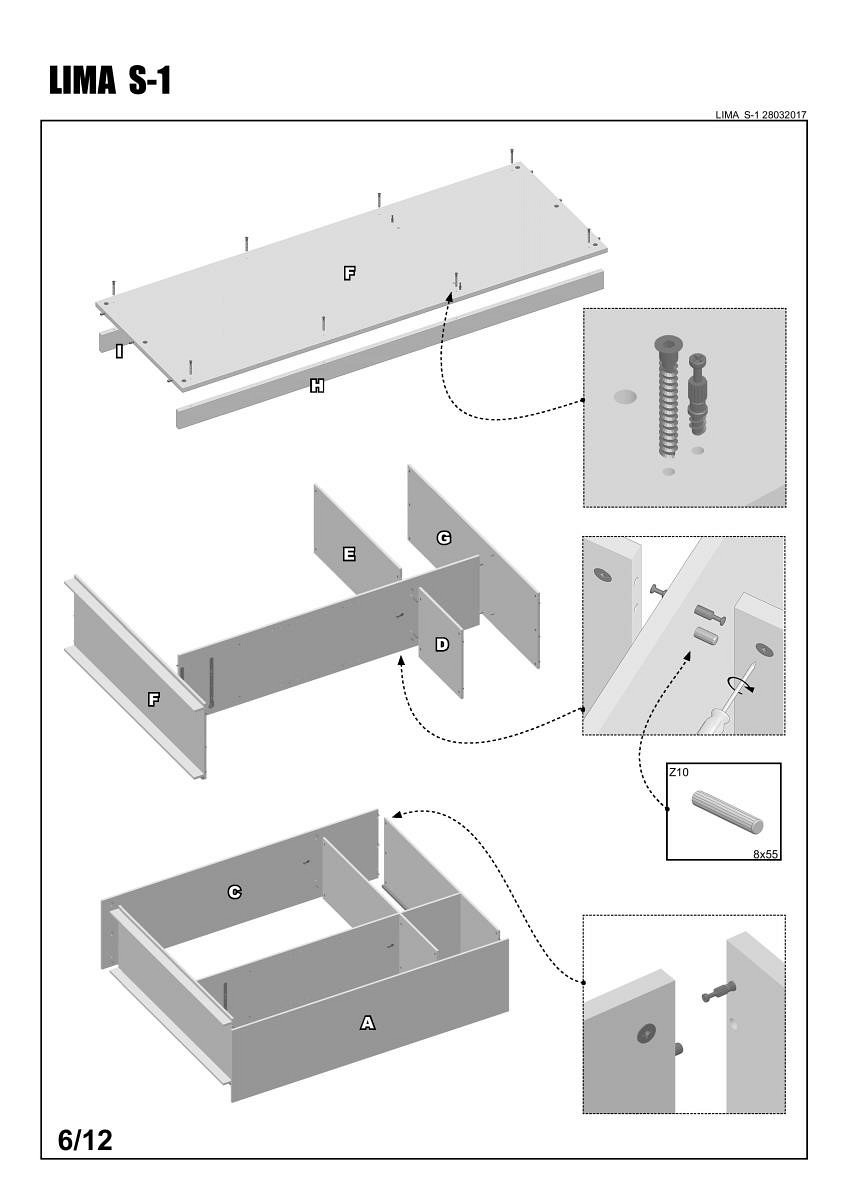 LIMA S-1

LIMA S-1 28032017

F

I

H

E

G

D

F

Z10

8x55

C

A

6/12