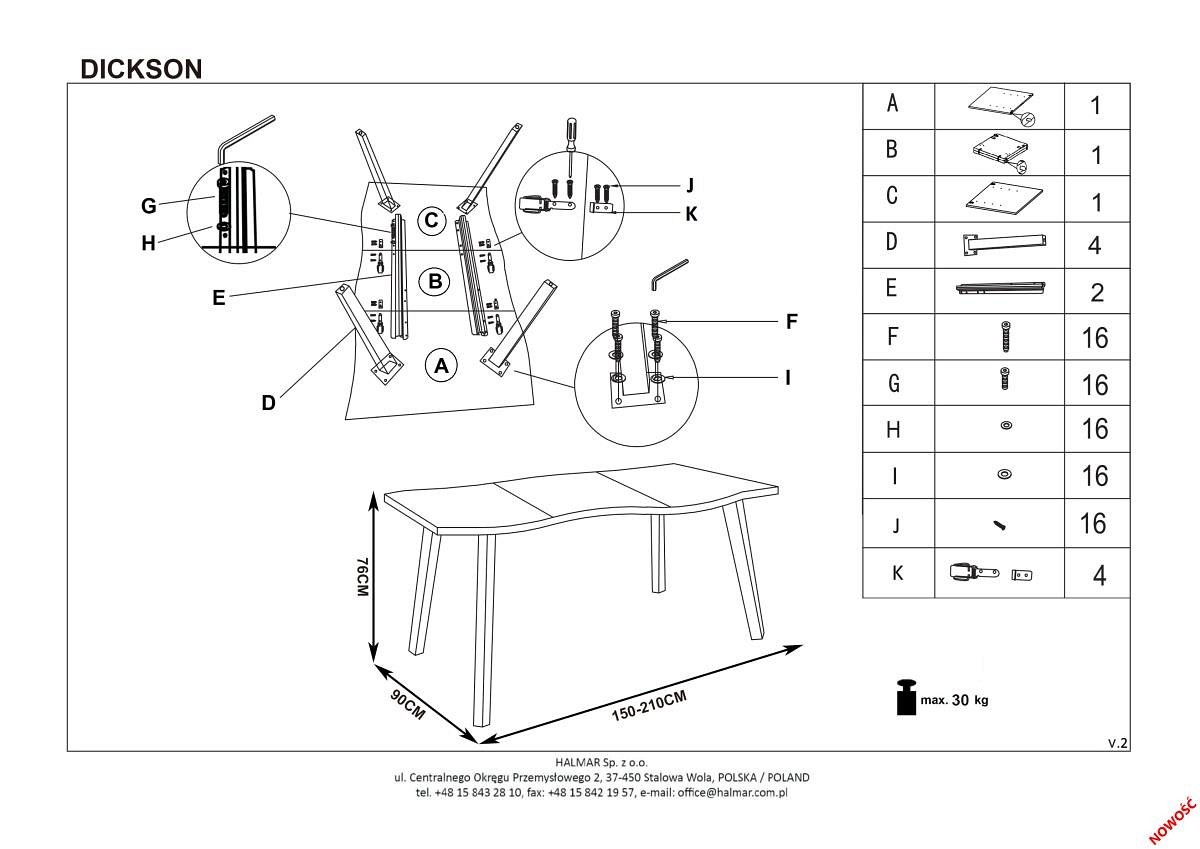 DICKSON

G
H
E
D
C
B
A
J
K
F
I

76CM
90CM
150-210CM

| A | | 1 |
|---|---|---|
| B | | 1 |
| C | | 1 |
| D | | 4 |
| E | | 2 |
| F | | 16 |
| G | | 16 |
| H | | 16 |
| I | | 16 |
| J | | 16 |
| K | | 4 |

max. 30 kg

V.2

HALMAR Sp. z o.o.
ul. Centralnego Okręgu Przemysłowego 2, 37-450 Stalowa Wola, POLSKA / POLAND
tel. +48 15 843 28 10, fax: +48 15 842 19 57, e-mail: office@halmar.com.pl

NOWOŚĆ