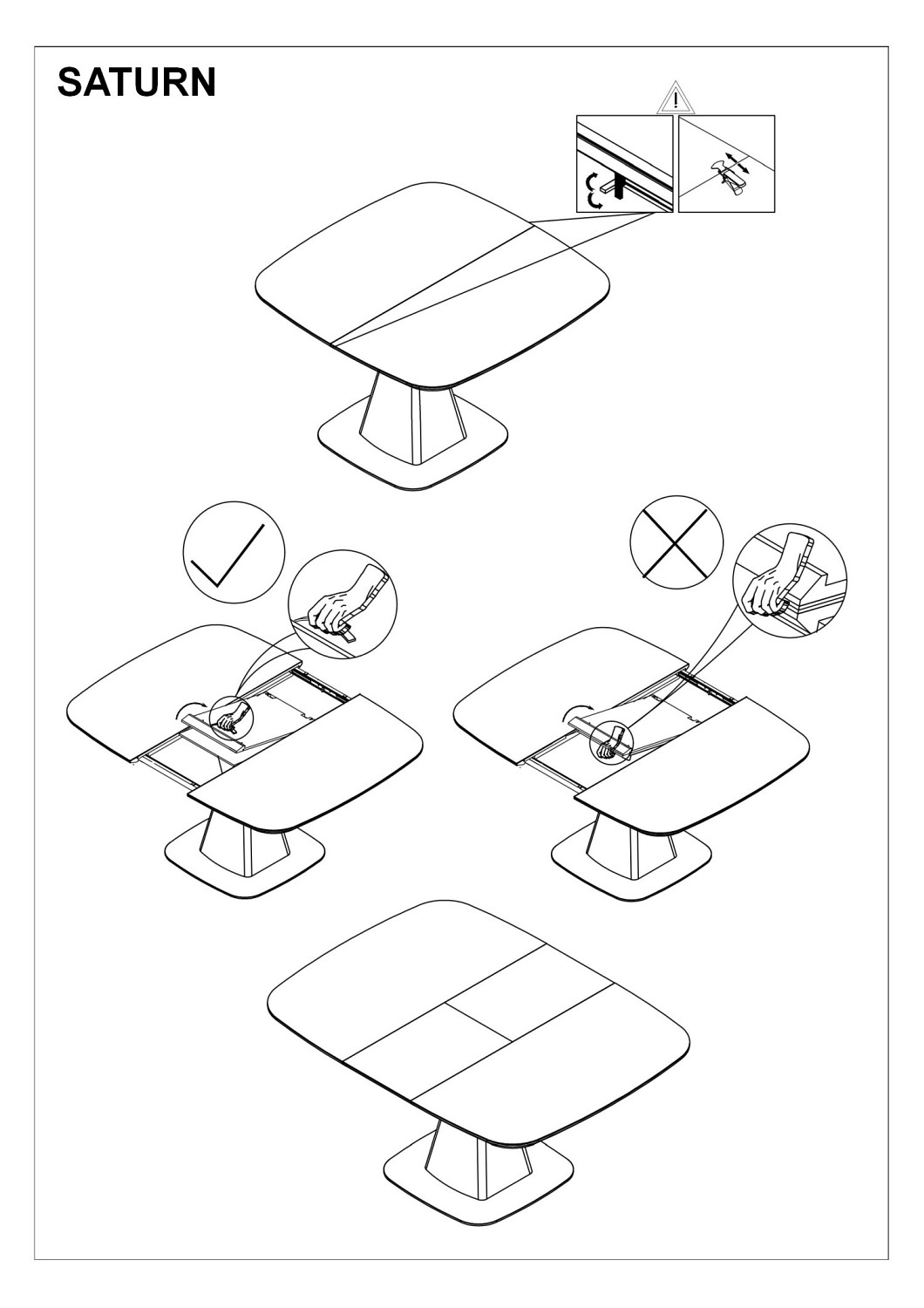 SATURN

!