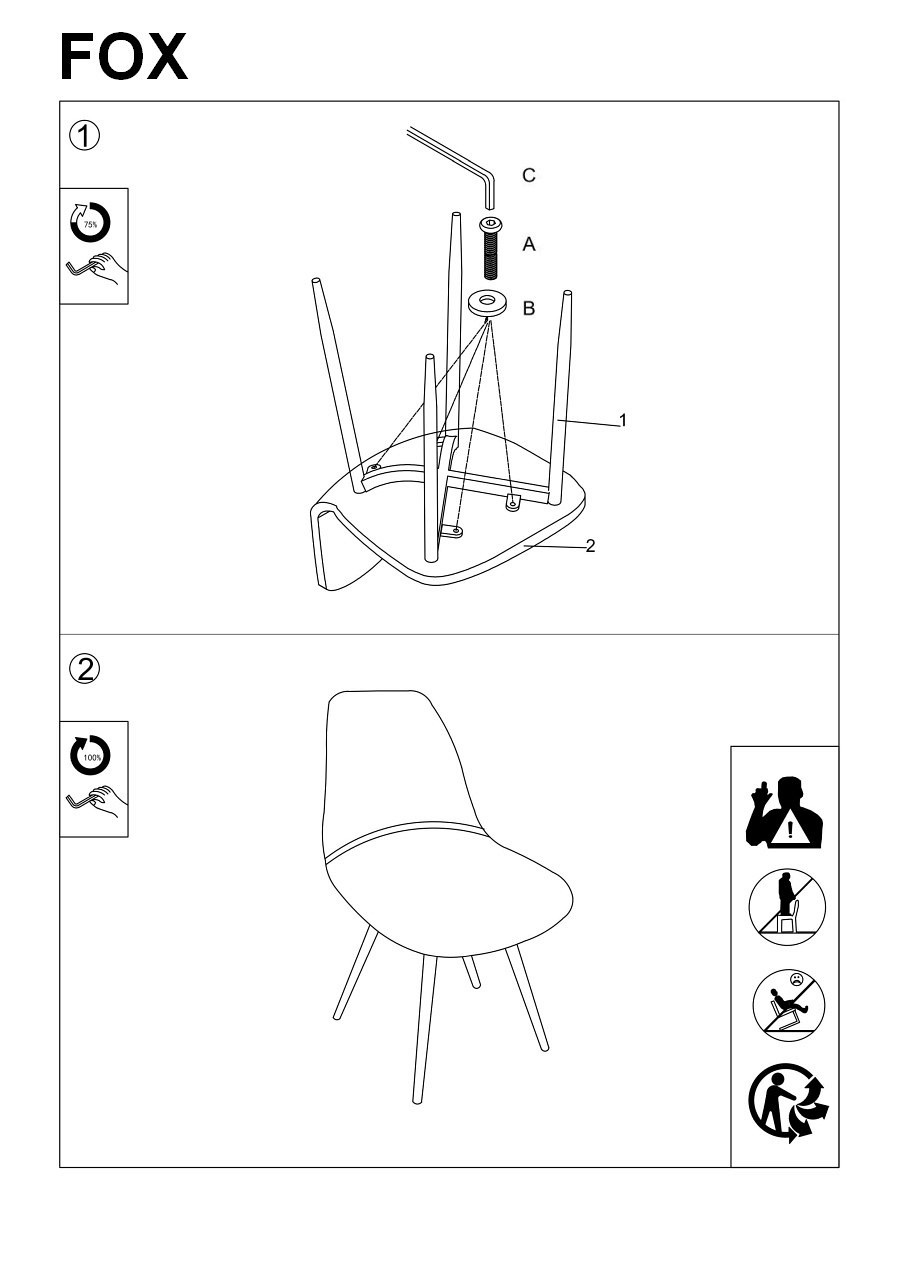 FOX

①

75%

C

A

B

1

2

②

100%