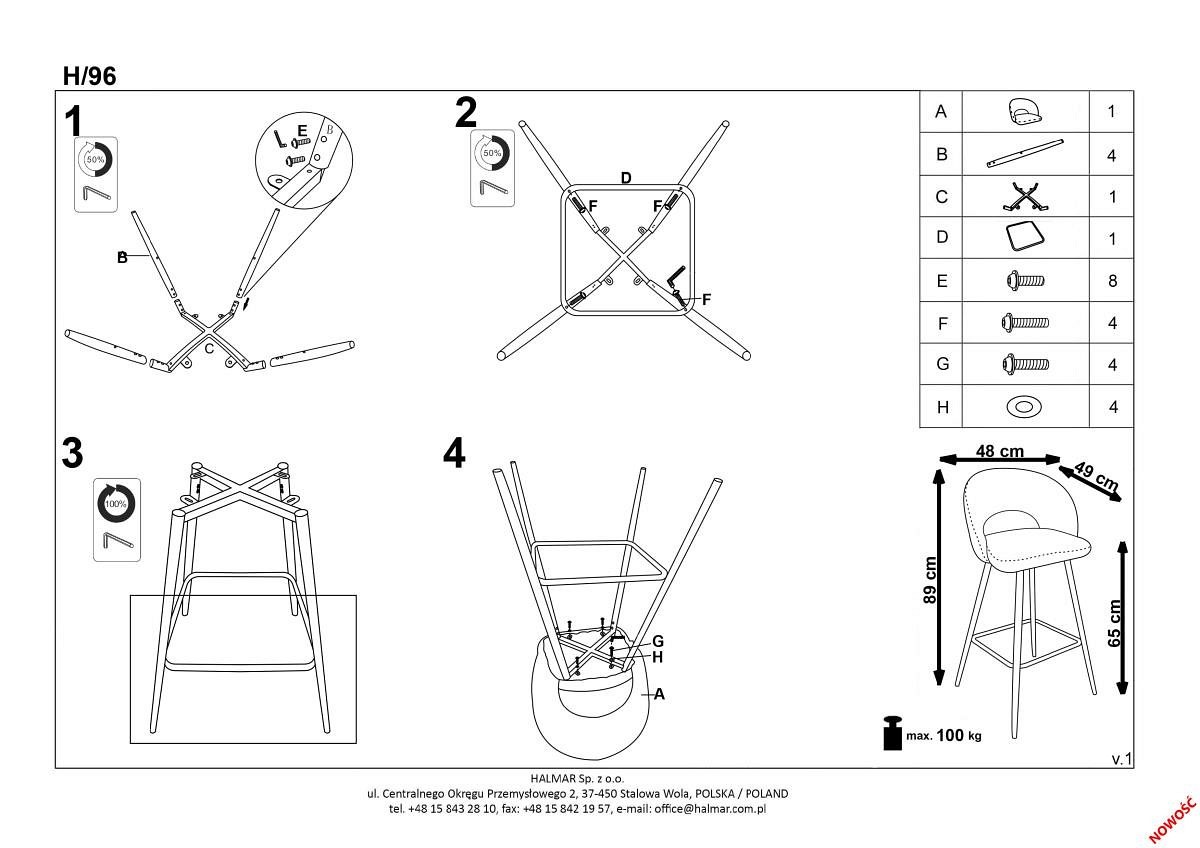 H/96

1

50%

E

B

B

C

2

50%

D

F

F

F

| A | | 1 |
|---|---|---|
| B | | 4 |
| C | | 1 |
| D | | 1 |
| E | | 8 |
| F | | 4 |
| G | | 4 |
| H | | 4 |

3

100%

4

G

H

A

48 cm

49 cm

89 cm

65 cm

max. 100 kg

v.1

HALMAR Sp. z o.o.
ul. Centralnego Okręgu Przemysłowego 2, 37-450 Stalowa Wola, POLSKA / POLAND
tel. +48 15 843 28 10, fax: +48 15 842 19 57, e-mail: office@halmar.com.pl

NOWOŚĆ