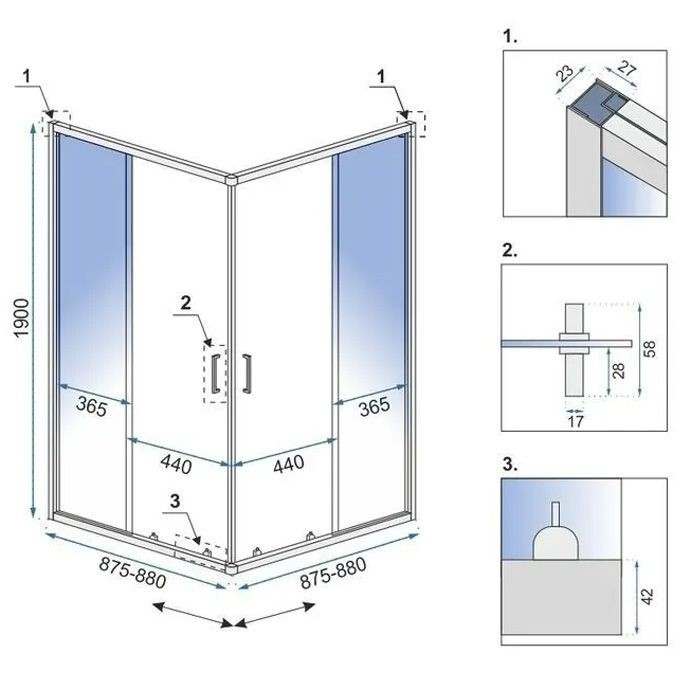 1
1
1900
2
365
365
440
440
3
875-880
875-880

1.
23
27

2.
58
28
17

3.
42