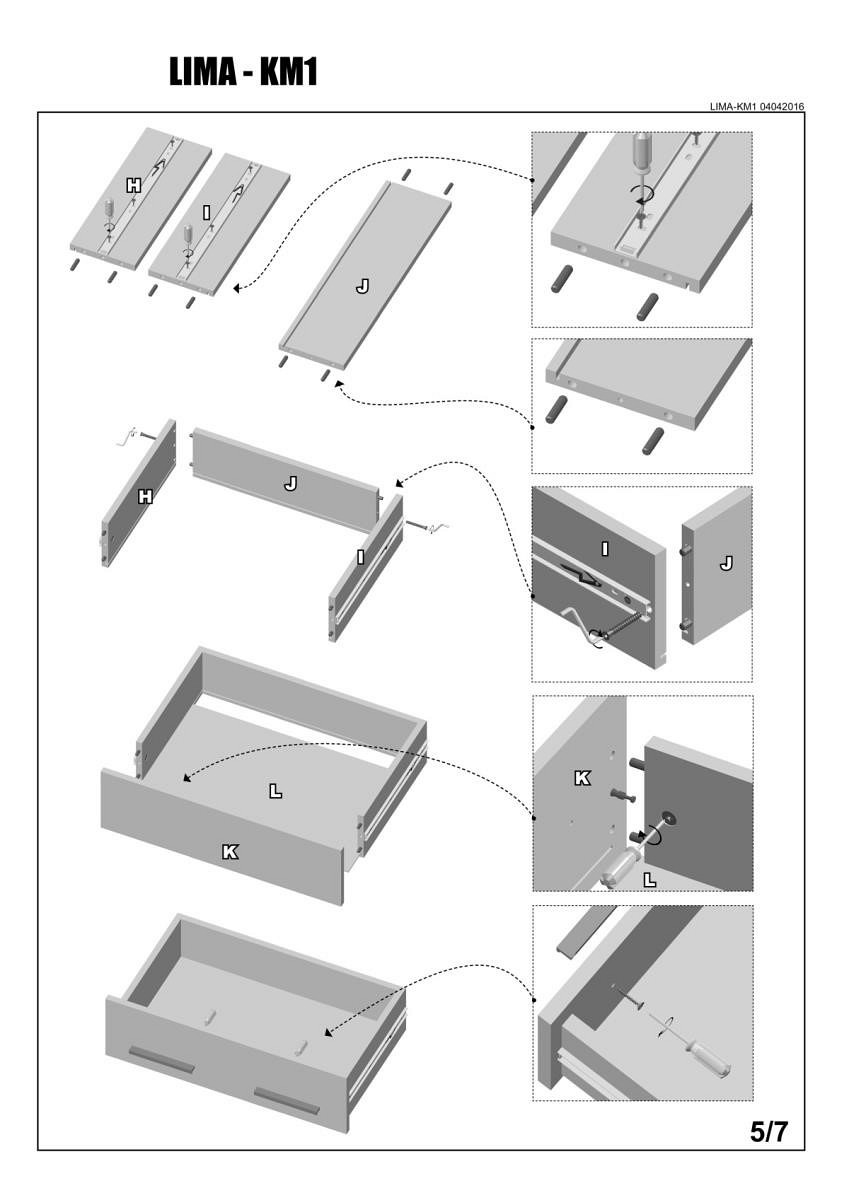 LIMA - KM1

LIMA-KM1 04042016

H

I

J

H

J

I

I

J

L

K

K

L

5/7