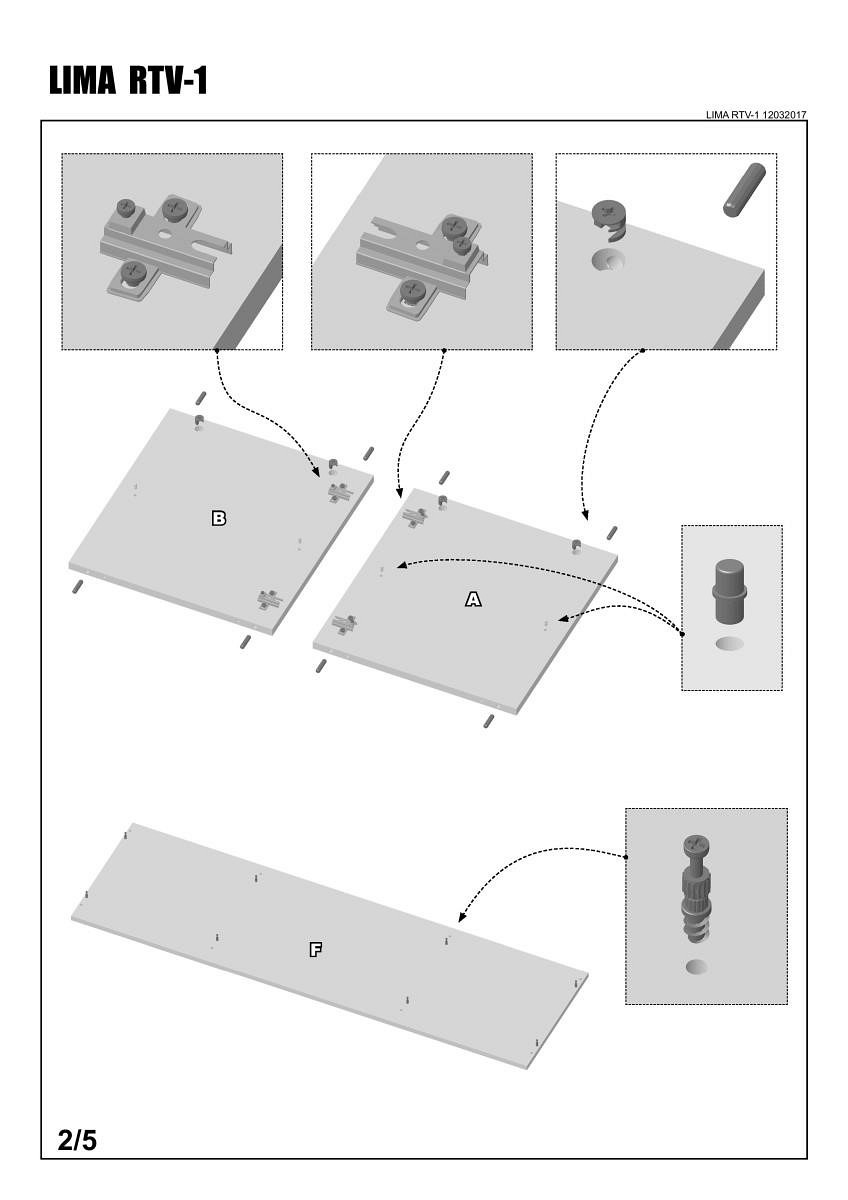 LIMA RTV-1

LIMA RTV-1 12032017

B

A

F

2/5