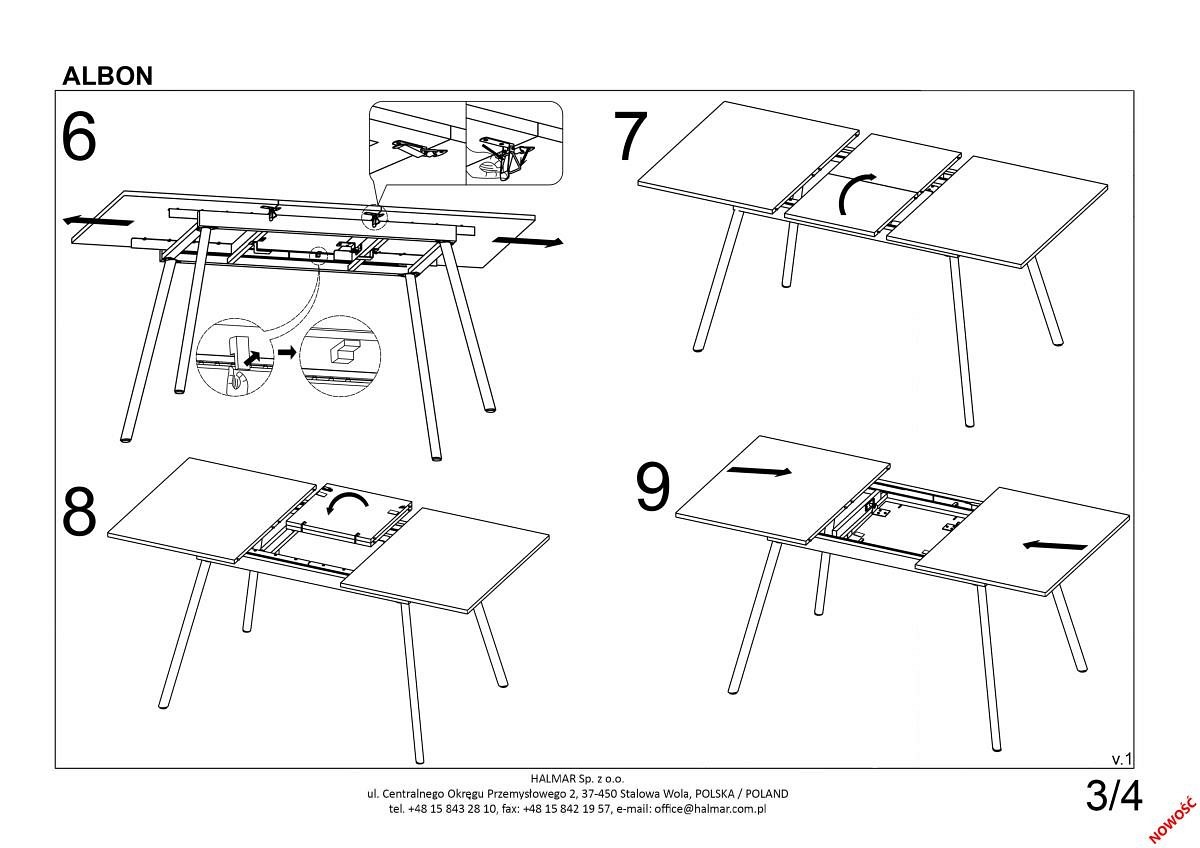 ALBON

6

7

8

9

v.1

HALMAR Sp. z o.o.
ul. Centralnego Okręgu Przemysłowego 2, 37-450 Stalowa Wola, POLSKA / POLAND
tel. +48 15 843 28 10, fax: +48 15 842 19 57, e-mail: office@halmar.com.pl

3/4

NOWOŚĆ