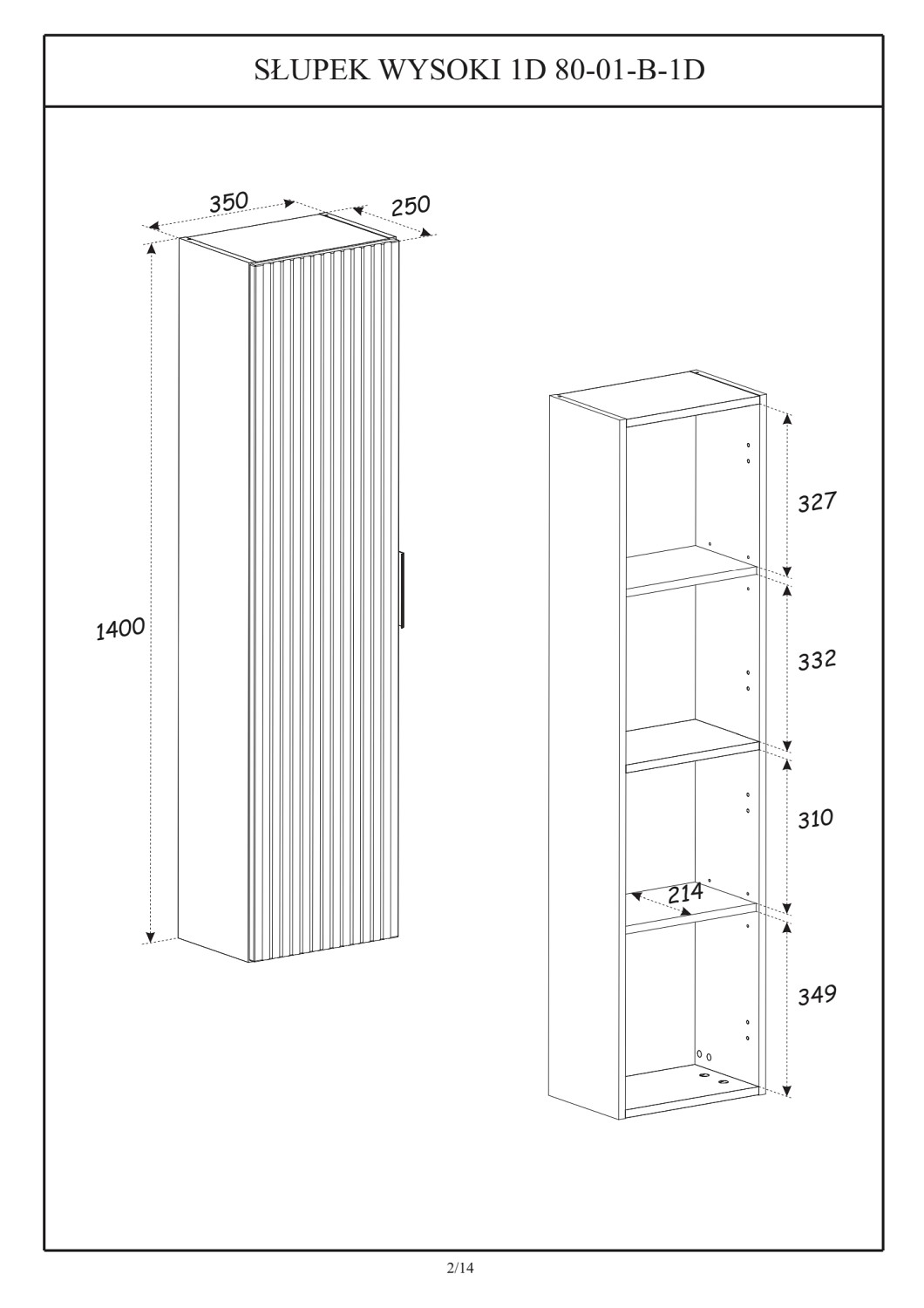 SŁUPEK WYSOKI 1D 80-01-B-1D

350
250
1400

327
332
310
214
349

2/14