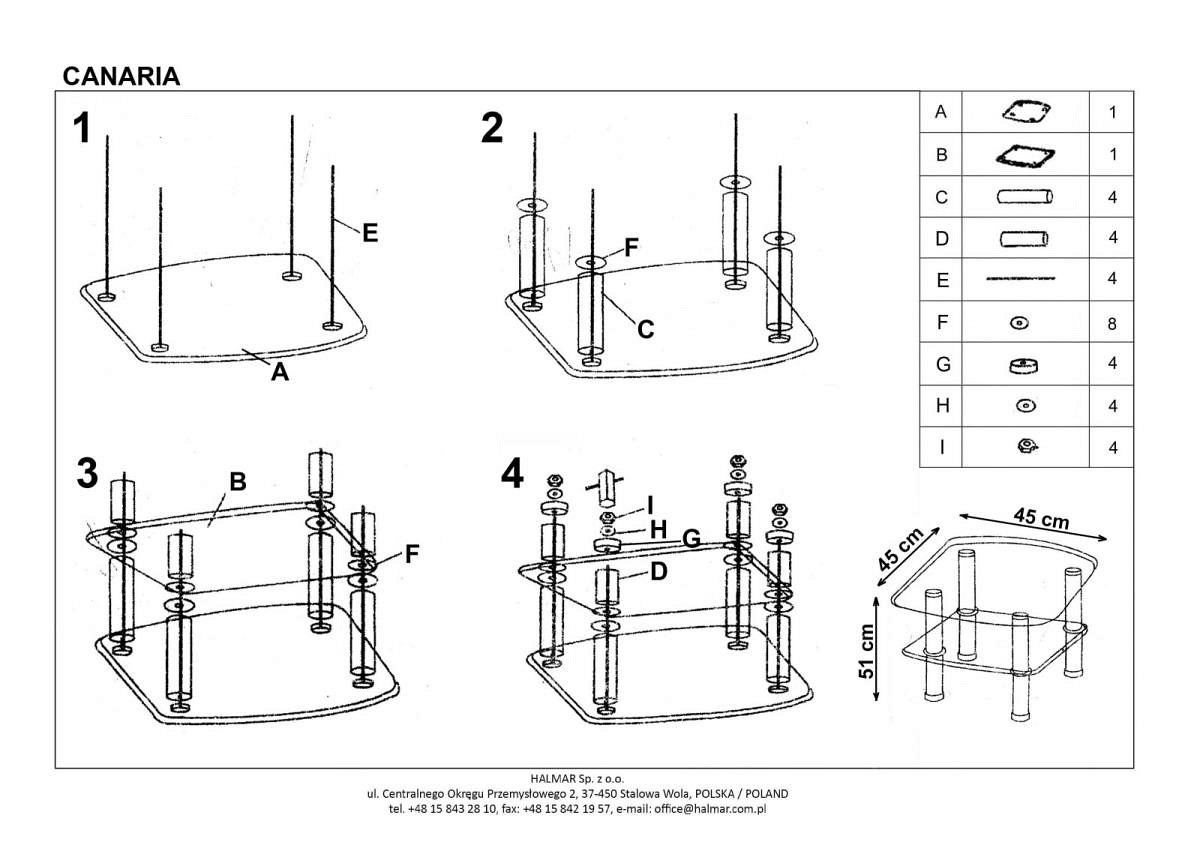 CANARIA

1

E

A

2

F

C

3

B

F

4

I

H

G

D

| A | | 1 |
|---|---|---|
| B | | 1 |
| C | | 4 |
| D | | 4 |
| E | | 4 |
| F | | 8 |
| G | | 4 |
| H | | 4 |
| I | | 4 |

45 cm

45 cm

51 cm

HALMAR Sp. z o.o.
ul. Centralnego Okręgu Przemysłowego 2, 37-450 Stalowa Wola, POLSKA / POLAND
tel. +48 15 843 28 10, fax: +48 15 842 19 57, e-mail: office@halmar.com.pl