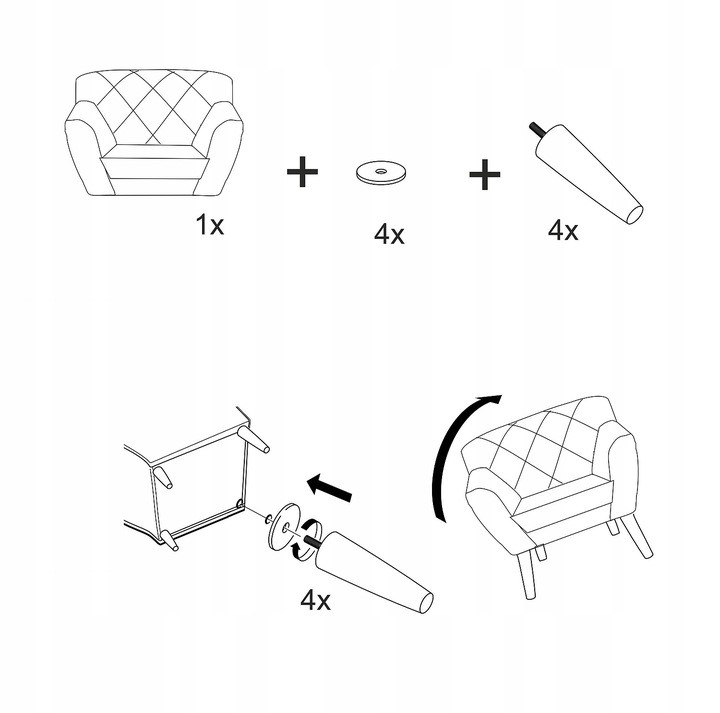 1x

+

4x

+

4x

4x