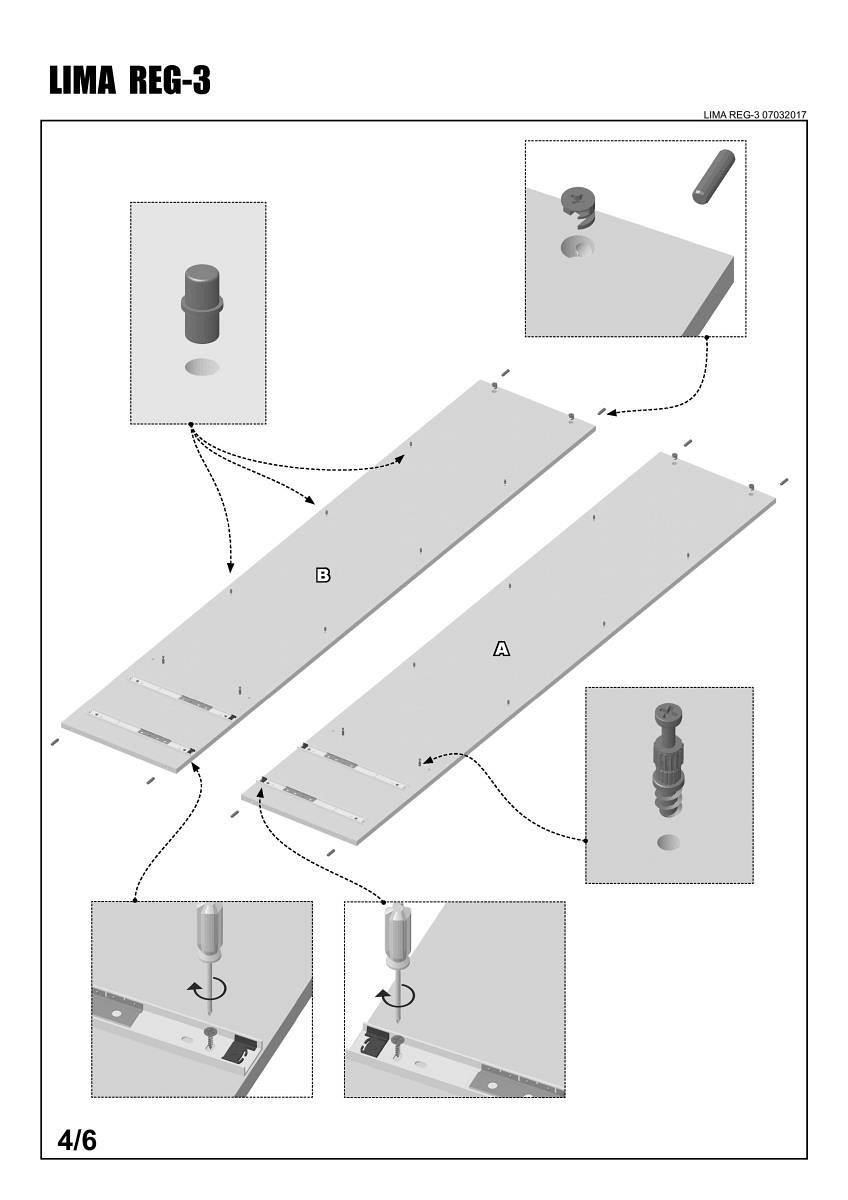 LIMA REG-3

LIMA REG-3 07032017

B

A

4/6