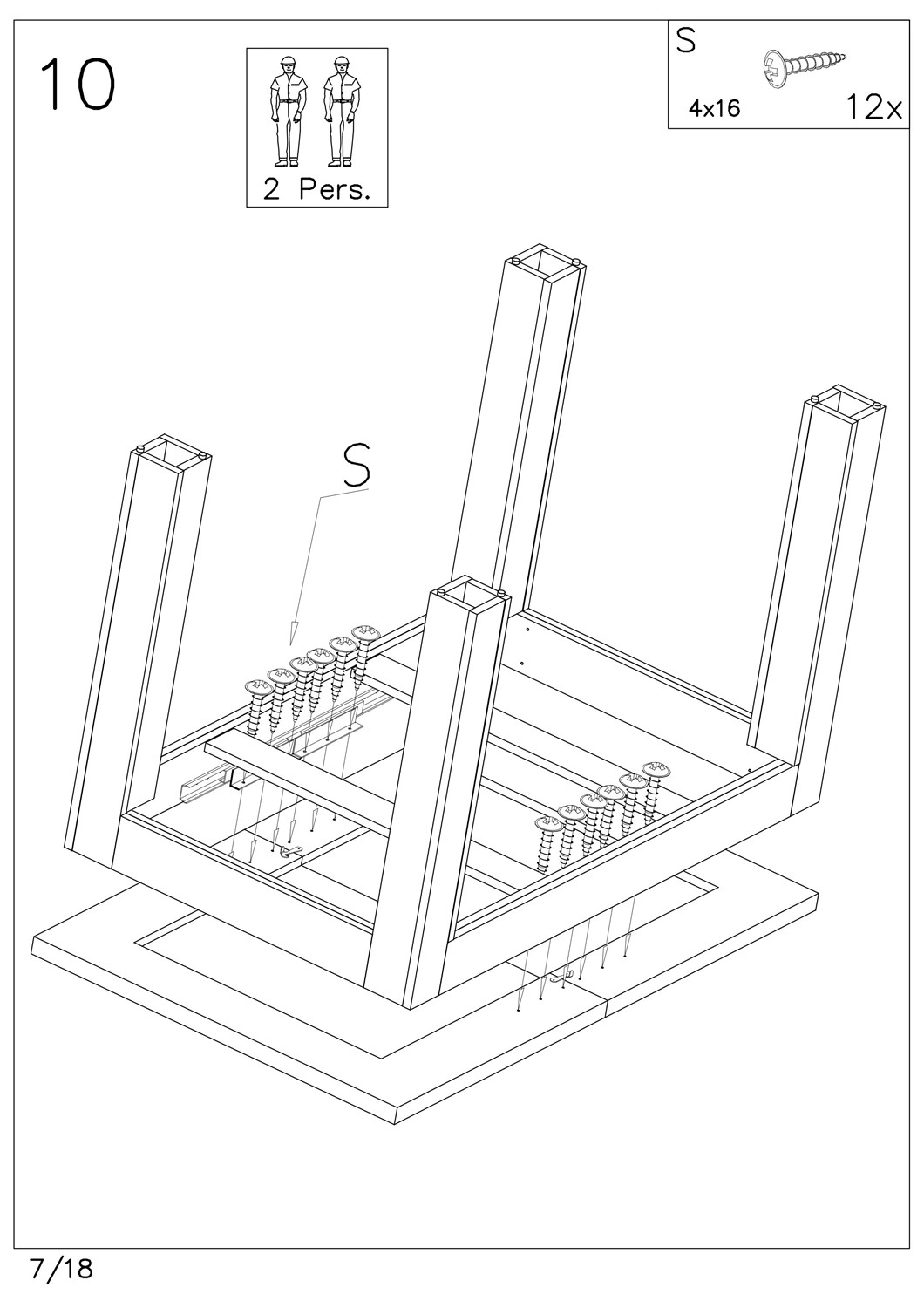 10

2 Pers.

S

4x16

12x

S

7/18