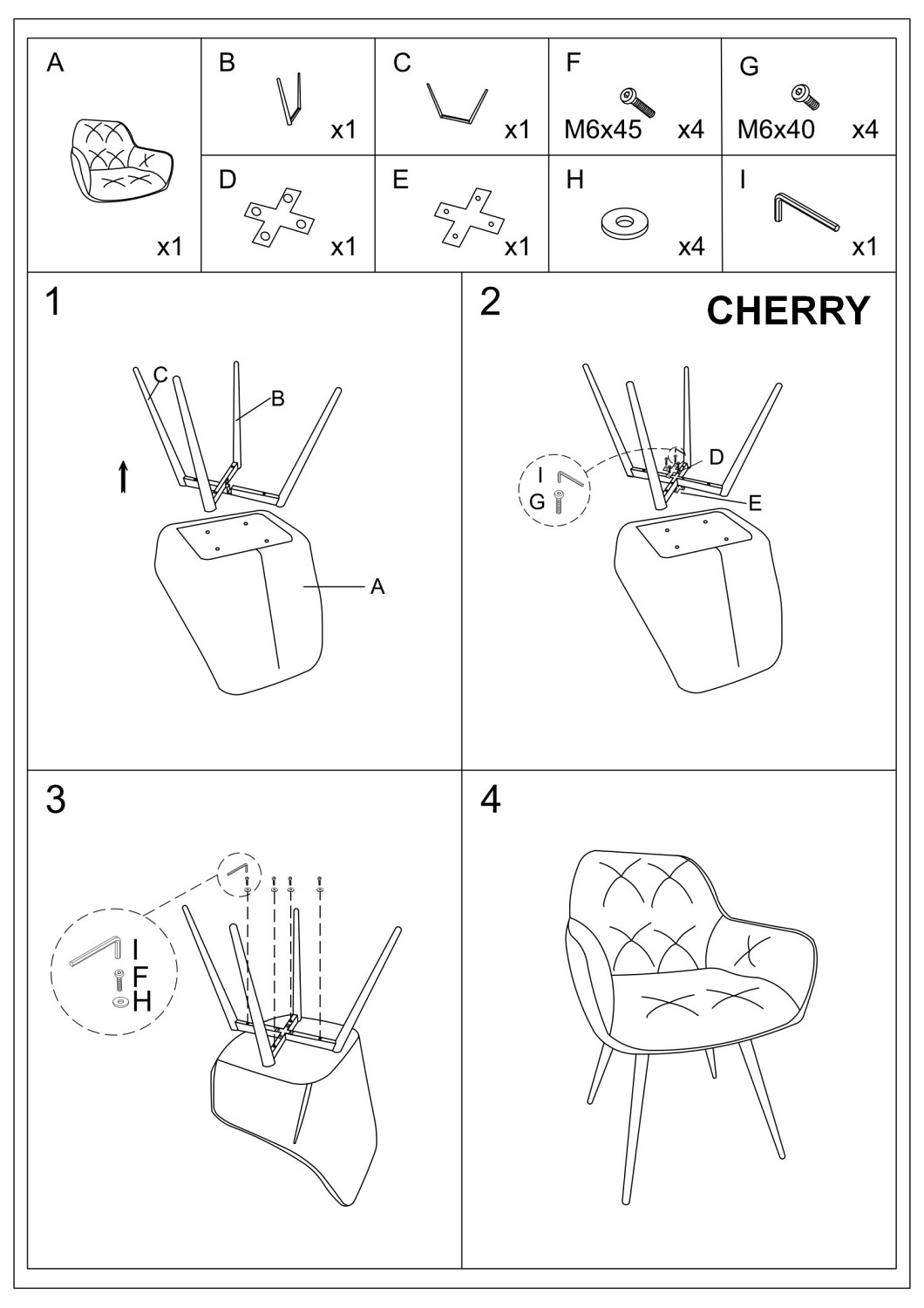 A
x1

B
x1

C
x1

F
M6x45 x4

G
M6x40 x4

D
x1

E
x1

H
x4

I
x1

1
C
B
A

2
CHERRY
I
G
D
E

3
I
F
H

4