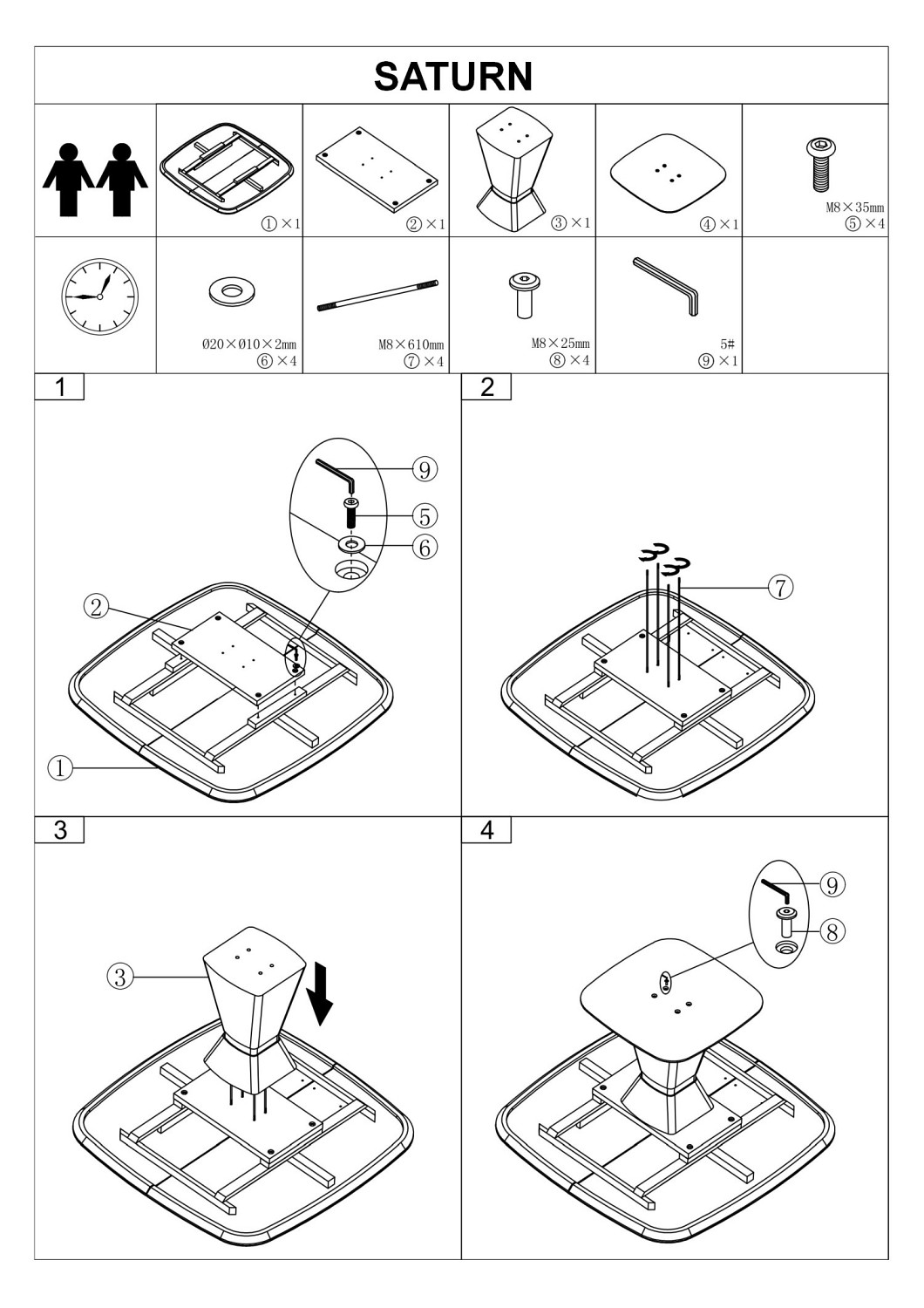 SATURN

①×1
②×1
③×1
④×1
M8×35mm
⑤×4

Ø20×Ø10×2mm
⑥×4
M8×610mm
⑦×4
M8×25mm
⑧×4
5#
⑨×1

1
⑨
⑤
⑥
②
①

2
⑦

3
③

4
⑨
⑧