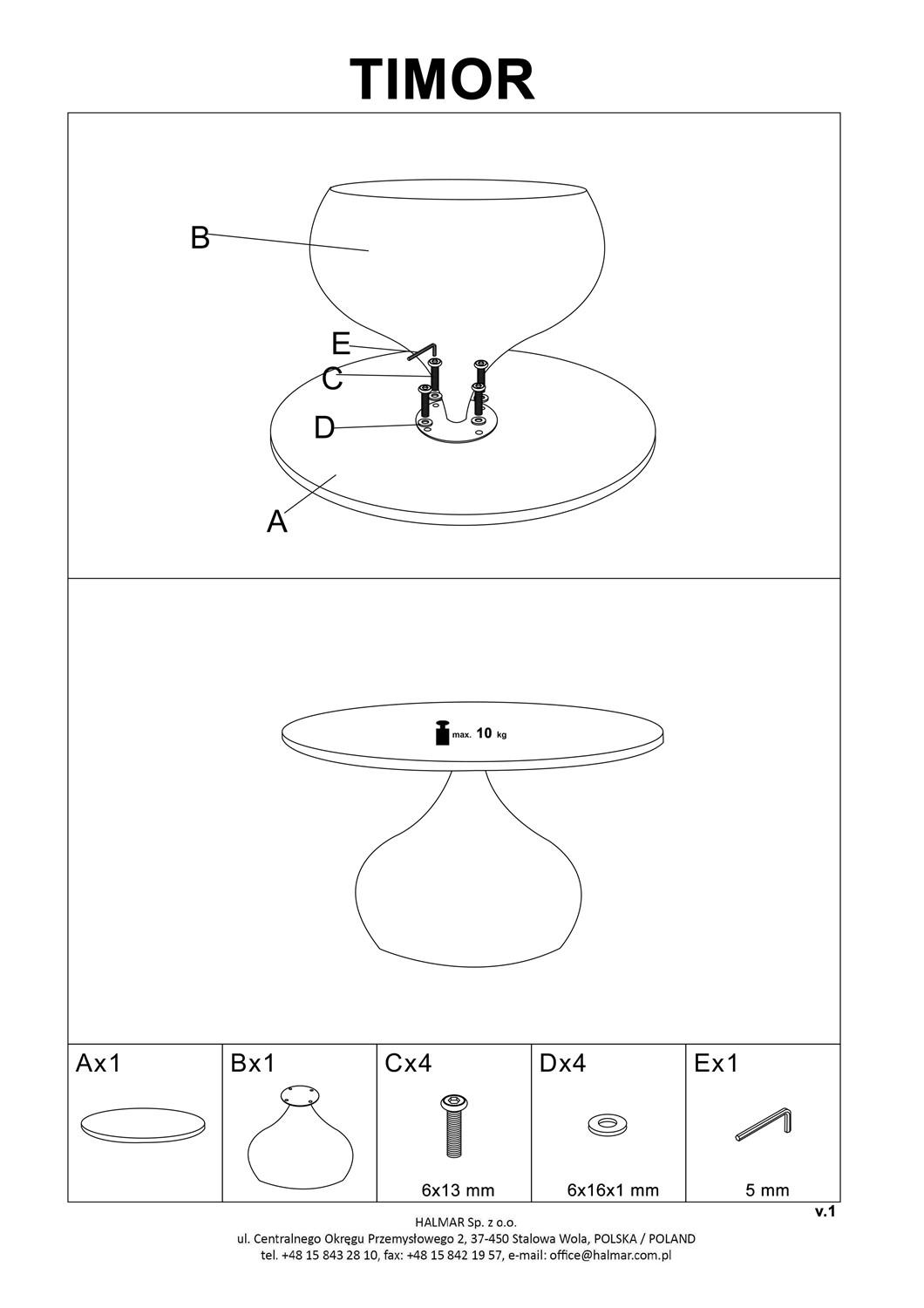 TIMOR

B
E
C
D
A

max. 10 kg

| Ax1 | Bx1 | Cx4 | Dx4 | Ex1 |
|---|---|---|---|---|
| | | 6x13 mm | 6x16x1 mm | 5 mm |

v.1

HALMAR Sp. z o.o.
ul. Centralnego Okręgu Przemysłowego 2, 37-450 Stalowa Wola, POLSKA / POLAND
tel. +48 15 843 28 10, fax: +48 15 842 19 57, e-mail: office@halmar.com.pl