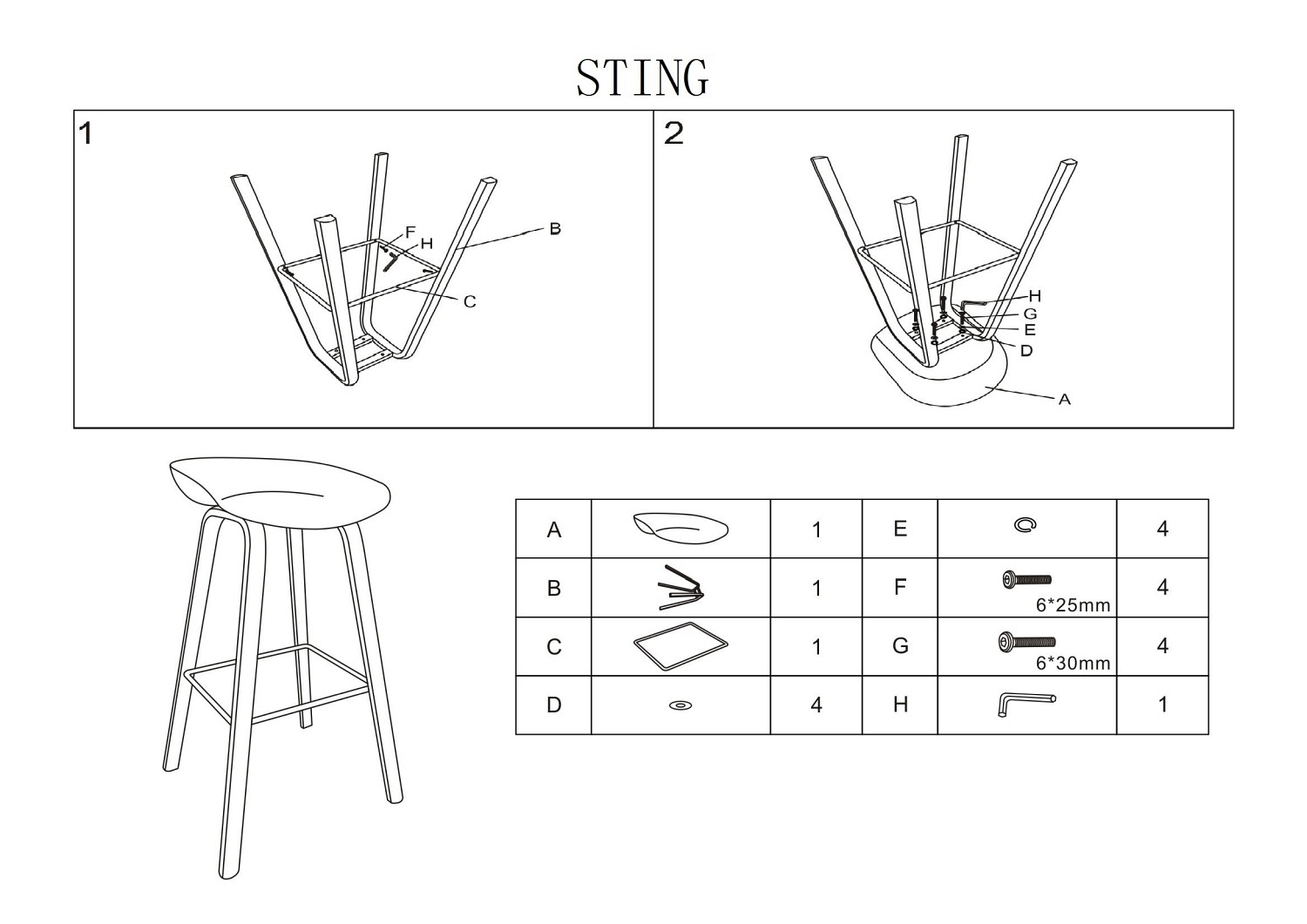 STING

1

F
H
B
C

2

H
G
E
D
A

| A | | 1 | E | | 4 |
|---|---|---|---|---|---|
| B | | 1 | F | 6*25mm | 4 |
| C | | 1 | G | 6*30mm | 4 |
| D | | 4 | H | | 1 |