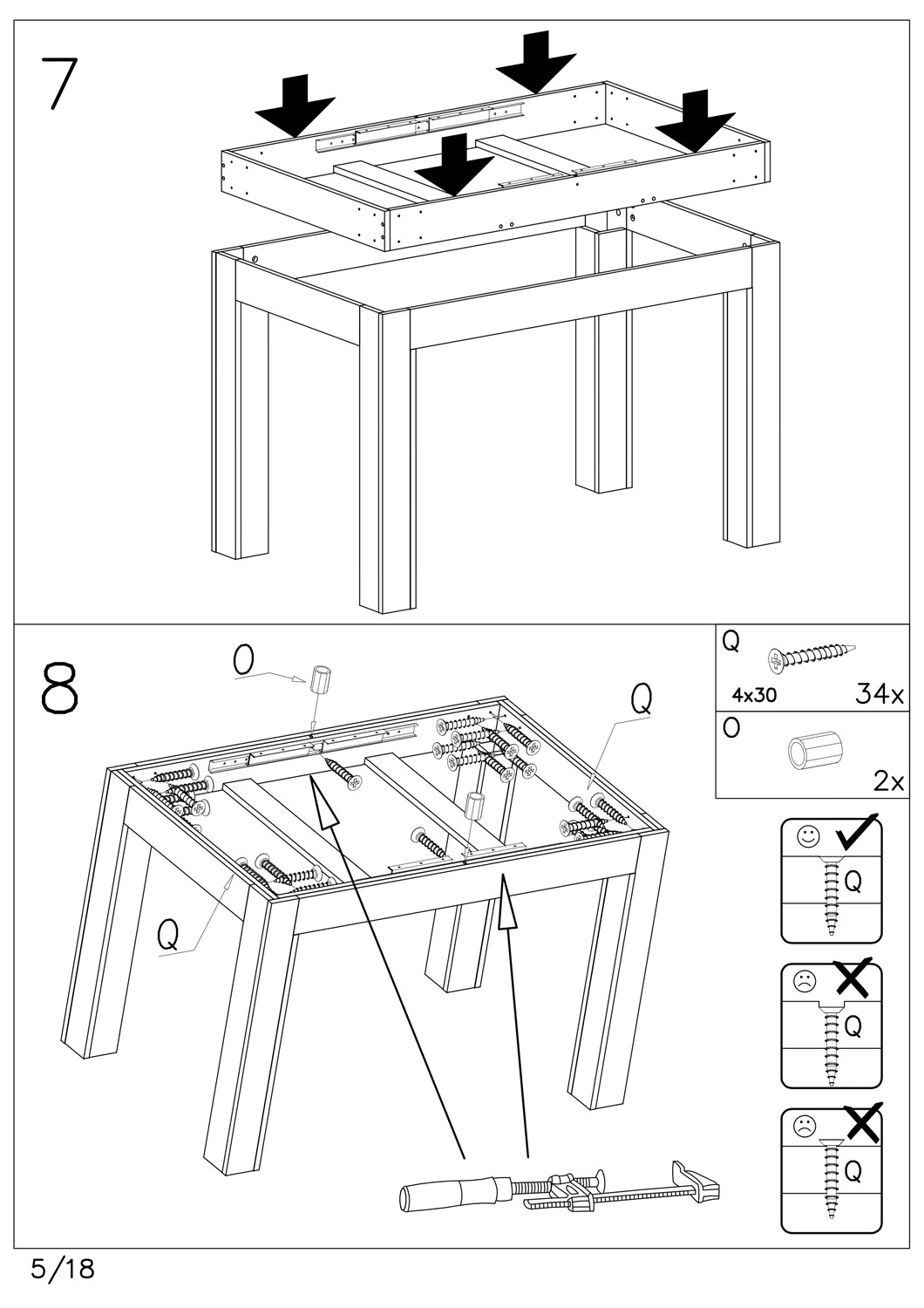 7

8

O

Q

Q

Q
4x30 34x

O
2x

Q

Q

Q

5/18