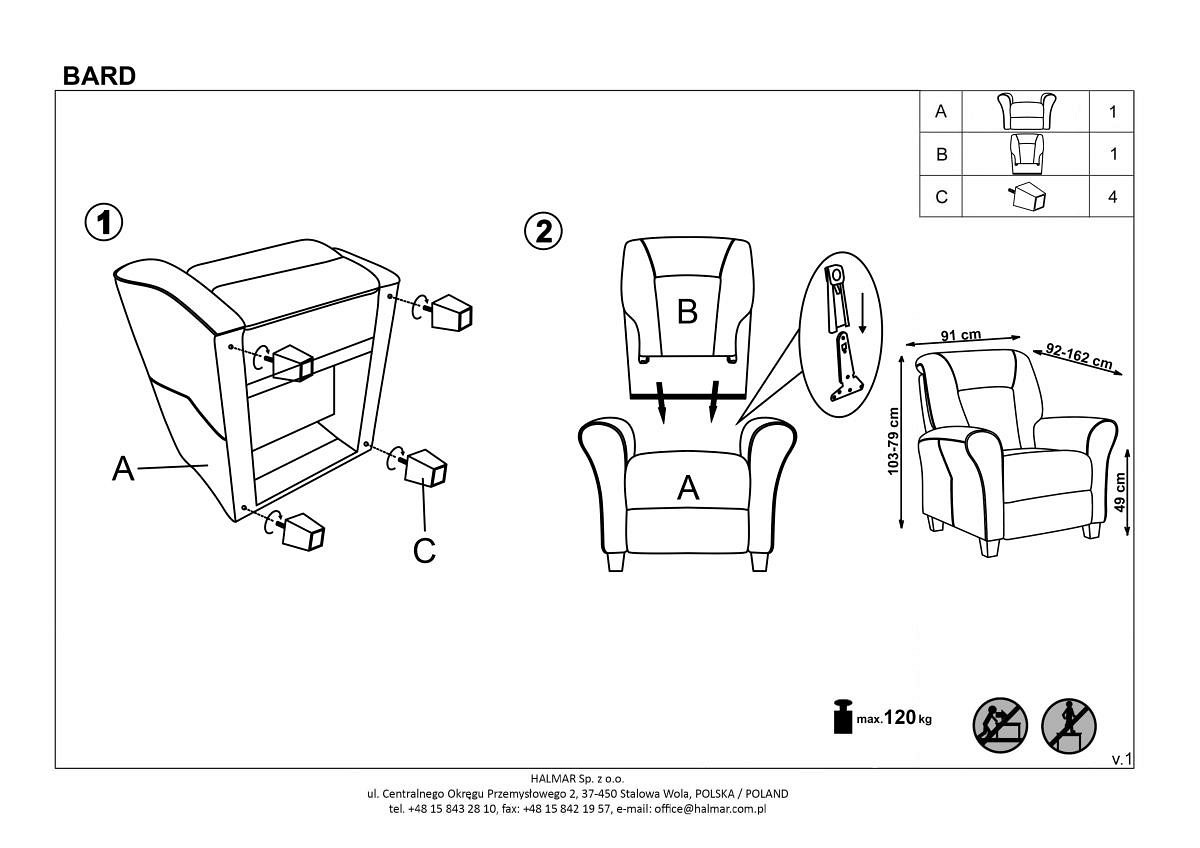 BARD

| A | | 1 |
|---|---|---|
| B | | 1 |
| C | | 4 |

1

A

C

2

B

A

91 cm

92-162 cm

103-79 cm

49 cm

max.120 kg

v.1

HALMAR Sp. z o.o.
ul. Centralnego Okręgu Przemysłowego 2, 37-450 Stalowa Wola, POLSKA / POLAND
tel. +48 15 843 28 10, fax: +48 15 842 19 57, e-mail: office@halmar.com.pl