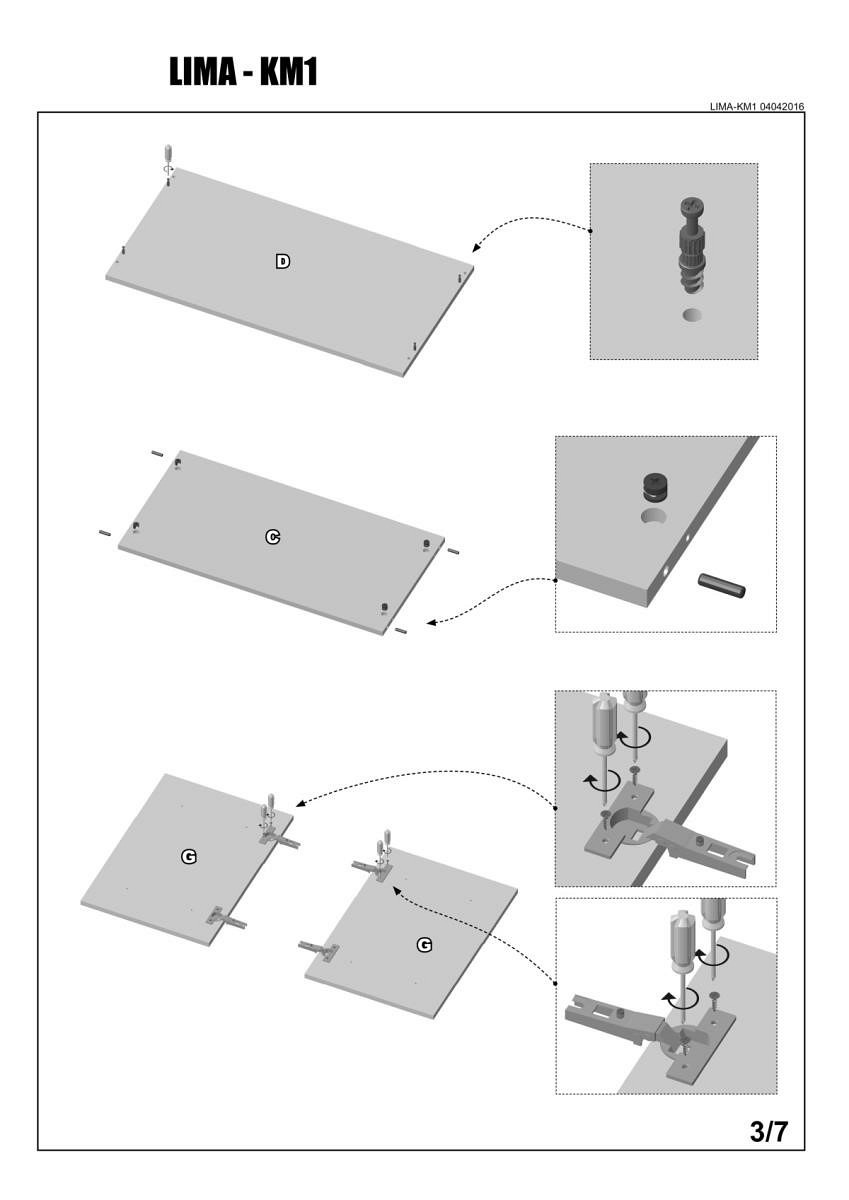 LIMA - KM1

LIMA-KM1 04042016

D

C

G

G

3/7