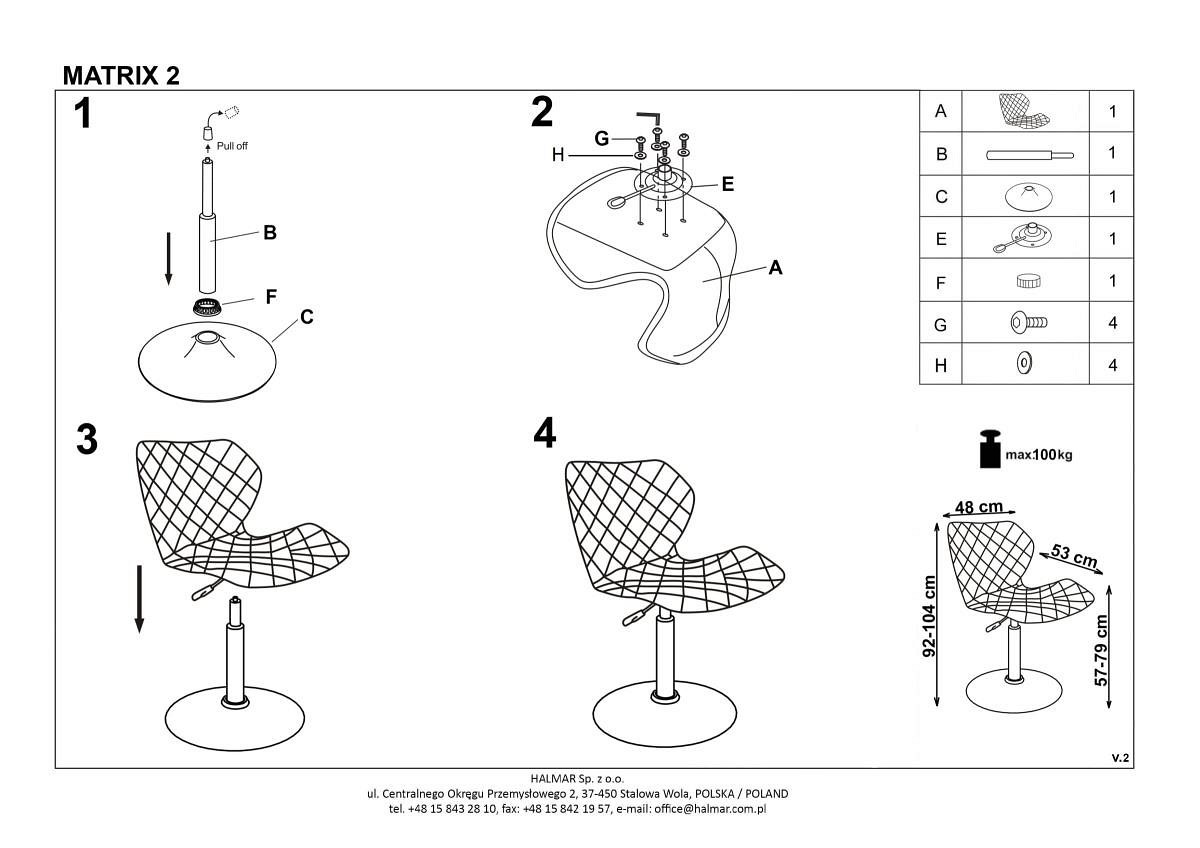 MATRIX 2

1

Pull off

B

F

C

2

G

H

E

A

| A | | 1 |
|---|---|---|
| B | | 1 |
| C | | 1 |
| E | | 1 |
| F | | 1 |
| G | | 4 |
| H | | 4 |

3

4

max.100kg

48 cm

53 cm

92-104 cm

57-79 cm

V.2

HALMAR Sp. z o.o.
ul. Centralnego Okręgu Przemysłowego 2, 37-450 Stalowa Wola, POLSKA / POLAND
tel. +48 15 843 28 10, fax: +48 15 842 19 57, e-mail: office@halmar.com.pl