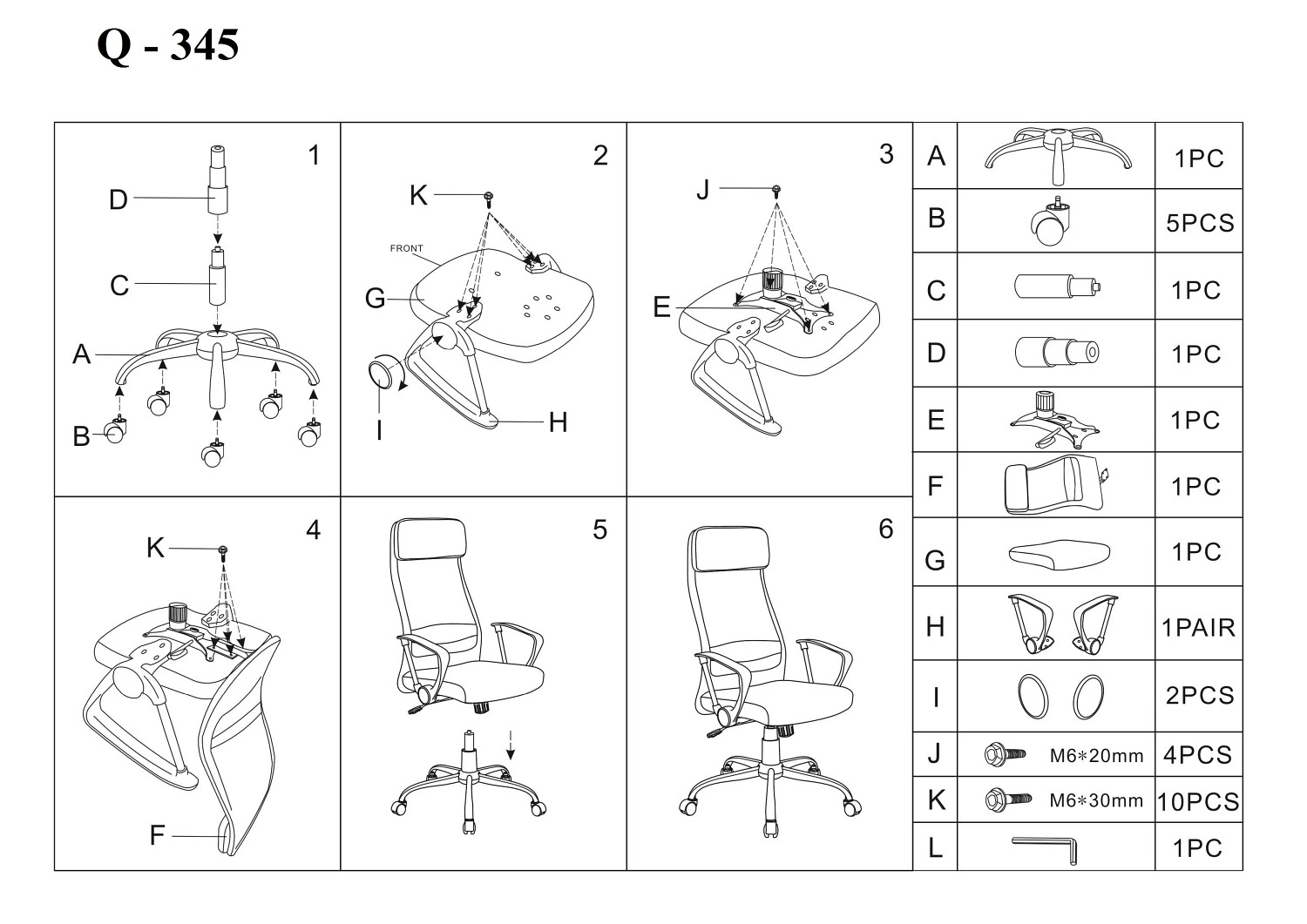 Q - 345

1
D
C
A
B

2
K
FRONT
G
I
H

3
J
E

4
K
F

5

6

| A | | 1PC |
|---|---|---|
| B | | 5PCS |
| C | | 1PC |
| D | | 1PC |
| E | | 1PC |
| F | | 1PC |
| G | | 1PC |
| H | | 1PAIR |
| I | | 2PCS |
| J | M6*20mm | 4PCS |
| K | M6*30mm | 10PCS |
| L | | 1PC |