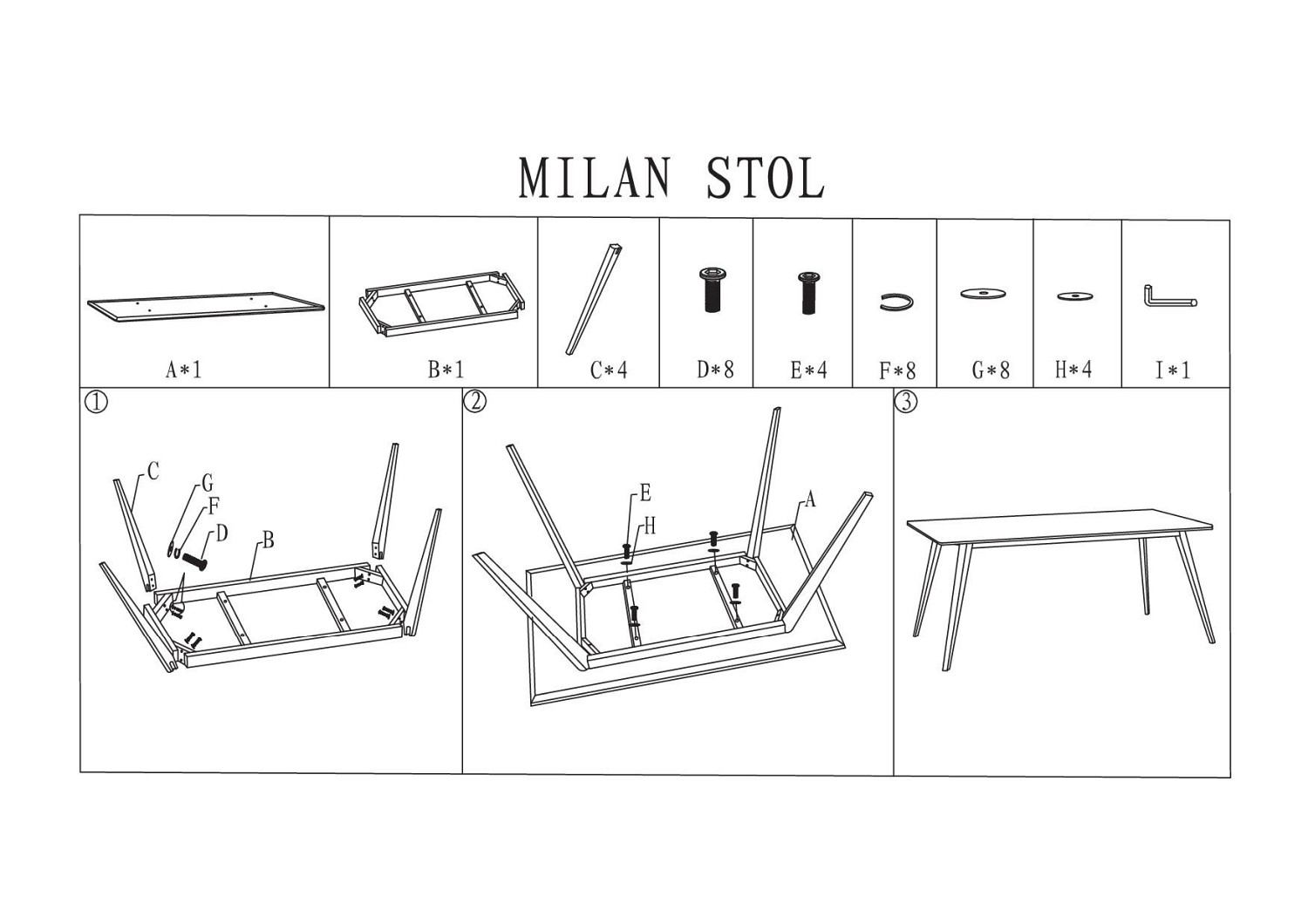 MILAN STOL

| A*1 | B*1 | C*4 | D*8 | E*4 | F*8 | G*8 | H*4 | I*1 |
|---|---|---|---|---|---|---|---|---|

①
C
G
F
D
B

②
E
H
A

③