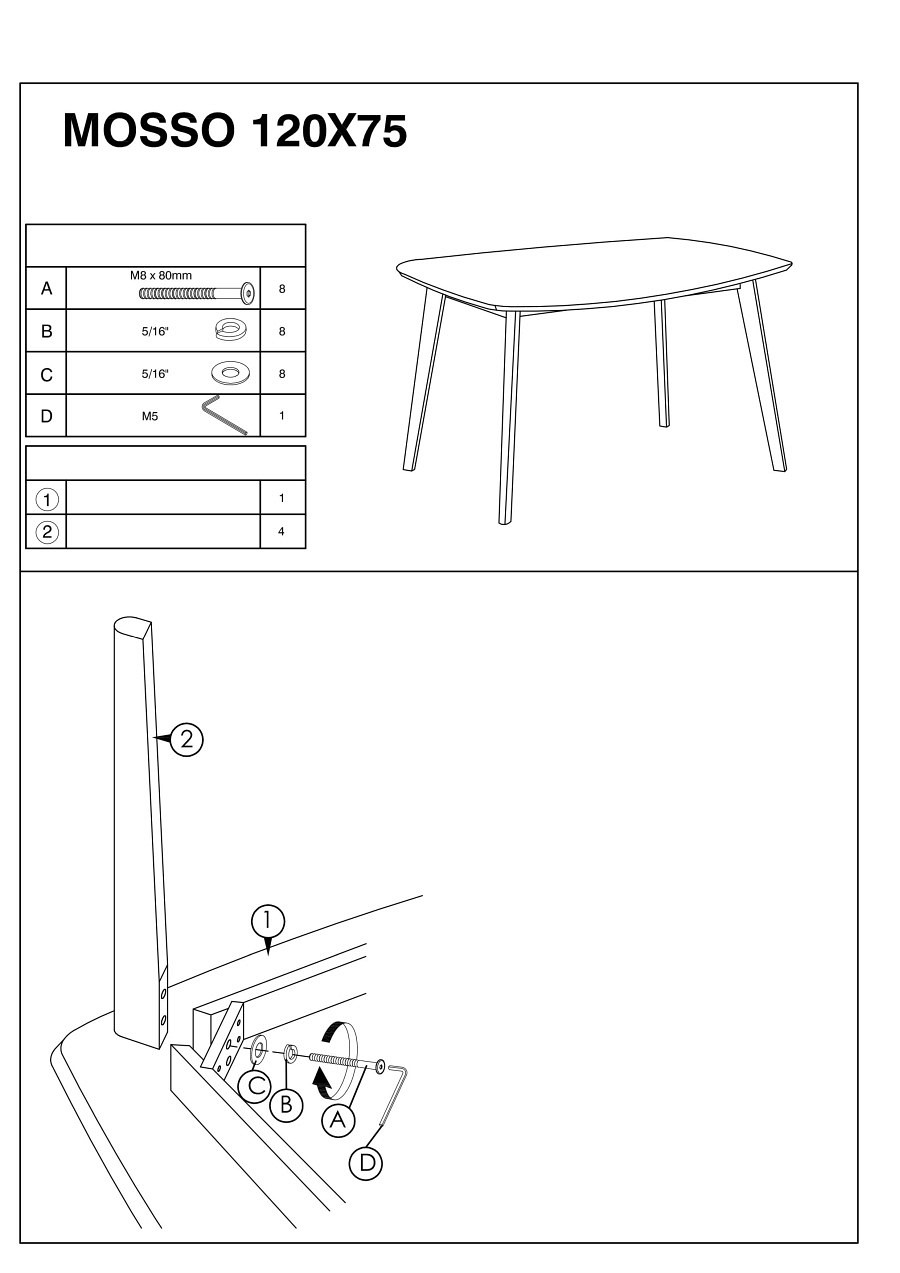 MOSSO 120X75

| | | |
|---|---|---|
| A | M8 x 80mm | 8 |
| B | 5/16" | 8 |
| C | 5/16" | 8 |
| D | M5 | 1 |

| | | |
|---|---|---|
| 1 | | 1 |
| 2 | | 4 |

2

1

C B A D