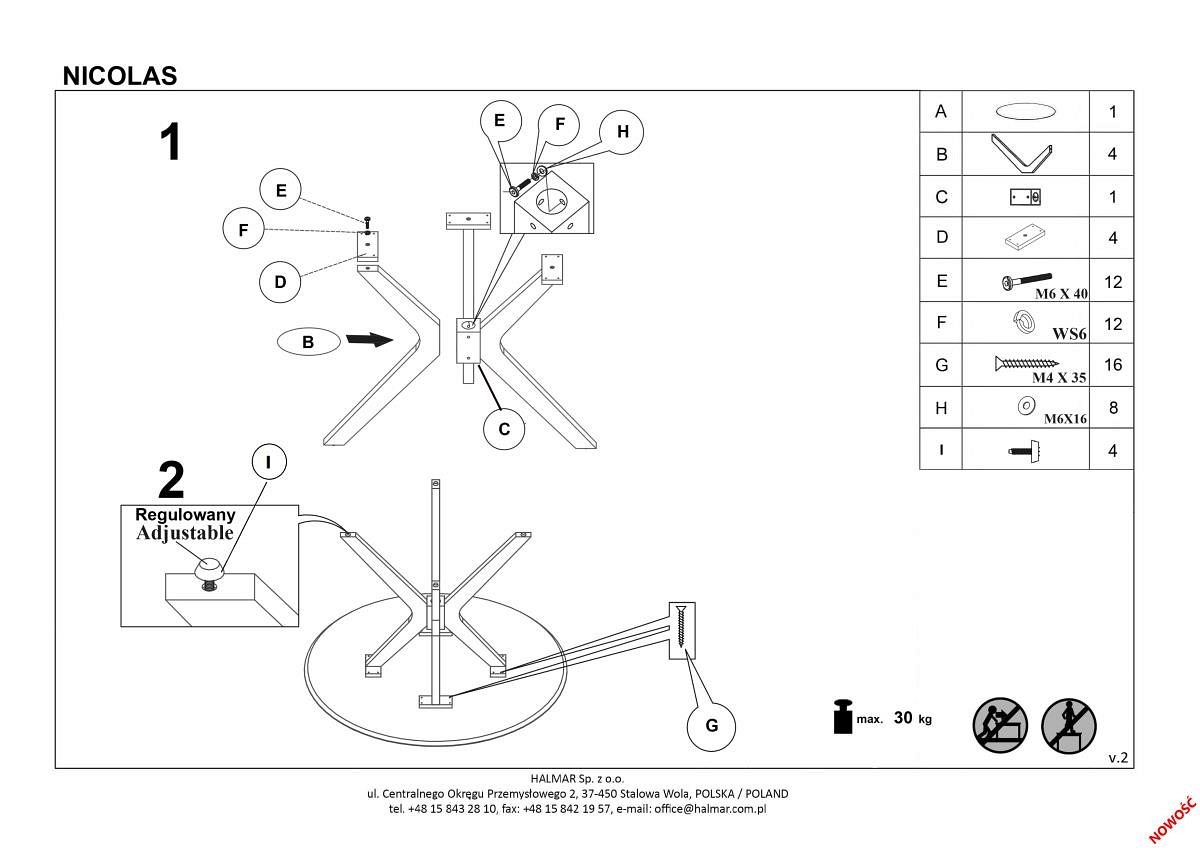 NICOLAS

1

E
F
H
E
F
D
B
C

2

I
Regulowany
Adjustable

G

| A |  | 1 |
|---|---|---|
| B |  | 4 |
| C |  | 1 |
| D |  | 4 |
| E | M6 X 40 | 12 |
| F | WS6 | 12 |
| G | M4 X 35 | 16 |
| H | M6X16 | 8 |
| I |  | 4 |

max. 30 kg

v.2

HALMAR Sp. z o.o.
ul. Centralnego Okręgu Przemysłowego 2, 37-450 Stalowa Wola, POLSKA / POLAND
tel. +48 15 843 28 10, fax: +48 15 842 19 57, e-mail: office@halmar.com.pl

NOWOŚĆ