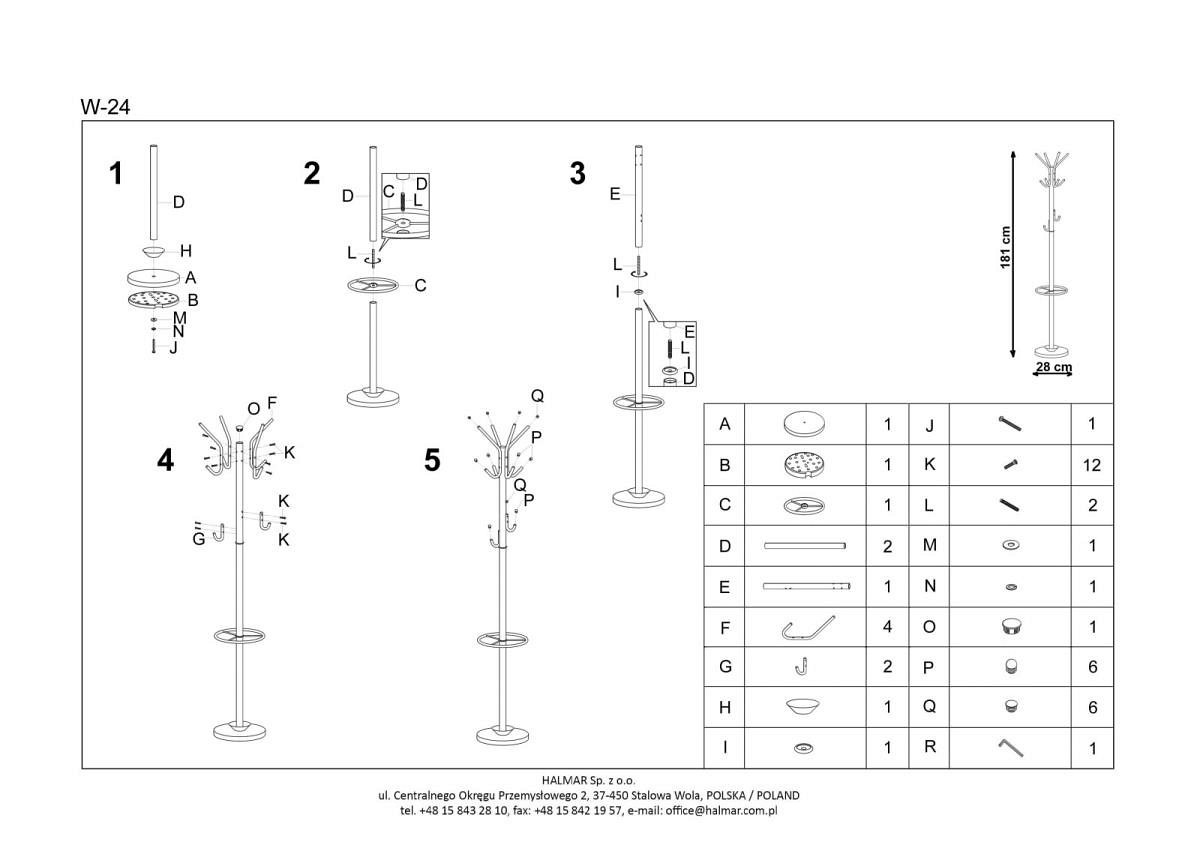 W-24

1
D
H
A
B
M
N
J

2
D
C
D
L
L
C

3
E
L
I
E
L
I
D

181 cm
28 cm

4
O
F
K
K
G
K

5
Q
P
Q
P

| A |  | 1 | J |  | 1 |
|---|---|---|---|---|---|
| B |  | 1 | K |  | 12 |
| C |  | 1 | L |  | 2 |
| D |  | 2 | M |  | 1 |
| E |  | 1 | N |  | 1 |
| F |  | 4 | O |  | 1 |
| G |  | 2 | P |  | 6 |
| H |  | 1 | Q |  | 6 |
| I |  | 1 | R |  | 1 |

HALMAR Sp. z o.o.
ul. Centralnego Okręgu Przemysłowego 2, 37-450 Stalowa Wola, POLSKA / POLAND
tel. +48 15 843 28 10, fax: +48 15 842 19 57, e-mail: office@halmar.com.pl