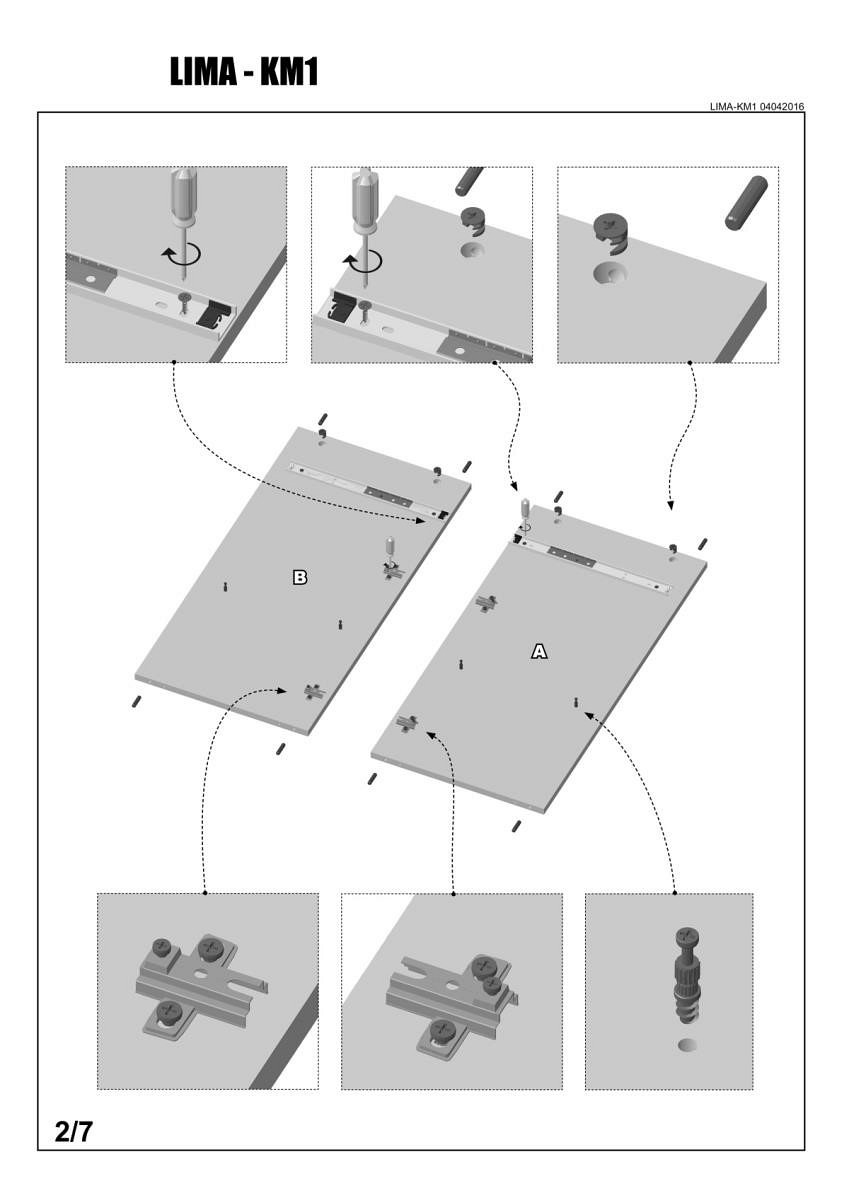 LIMA - KM1

LIMA-KM1 04042016

B

A

2/7