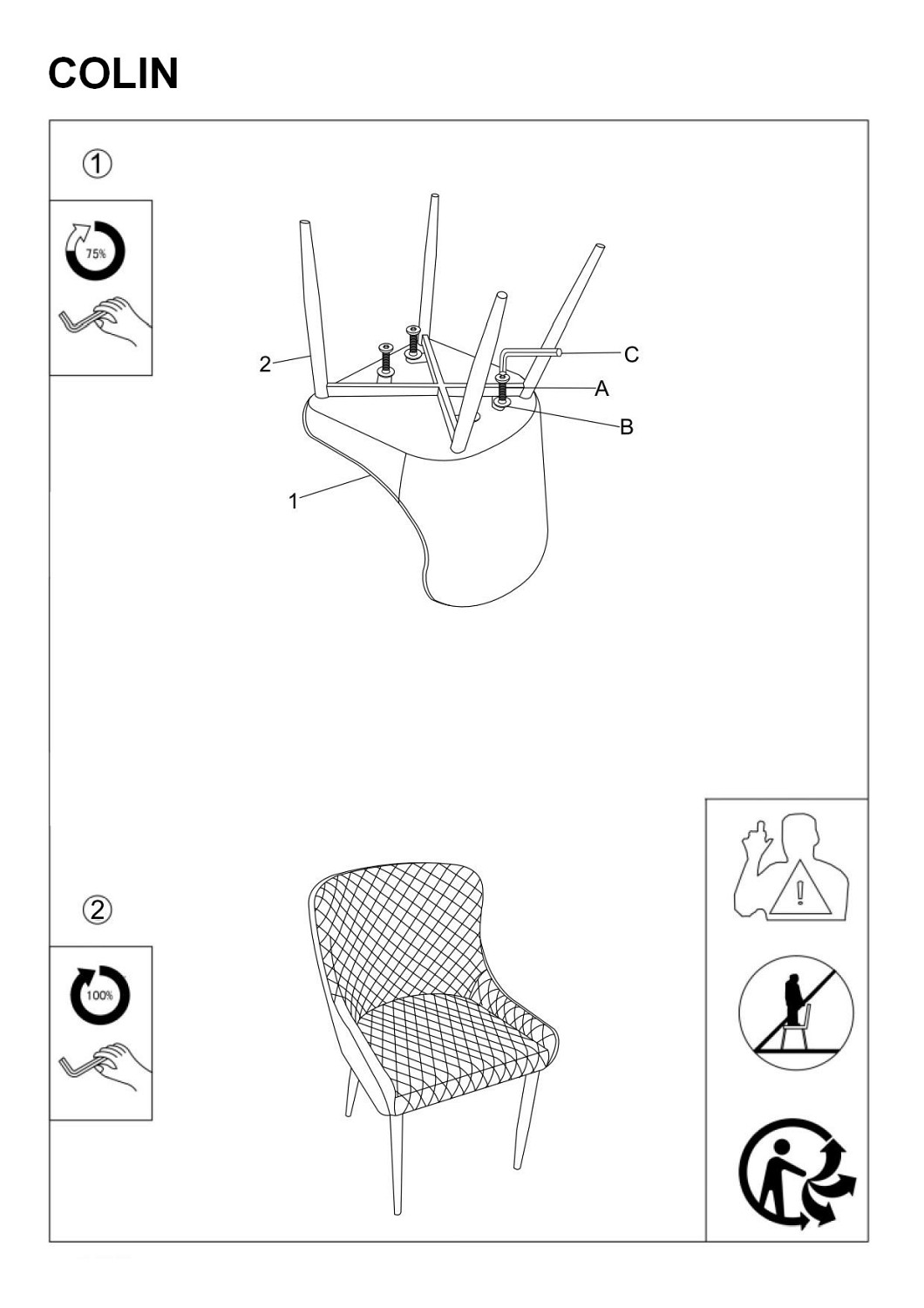 COLIN

①

75%

2

C

A

B

1

②

100%