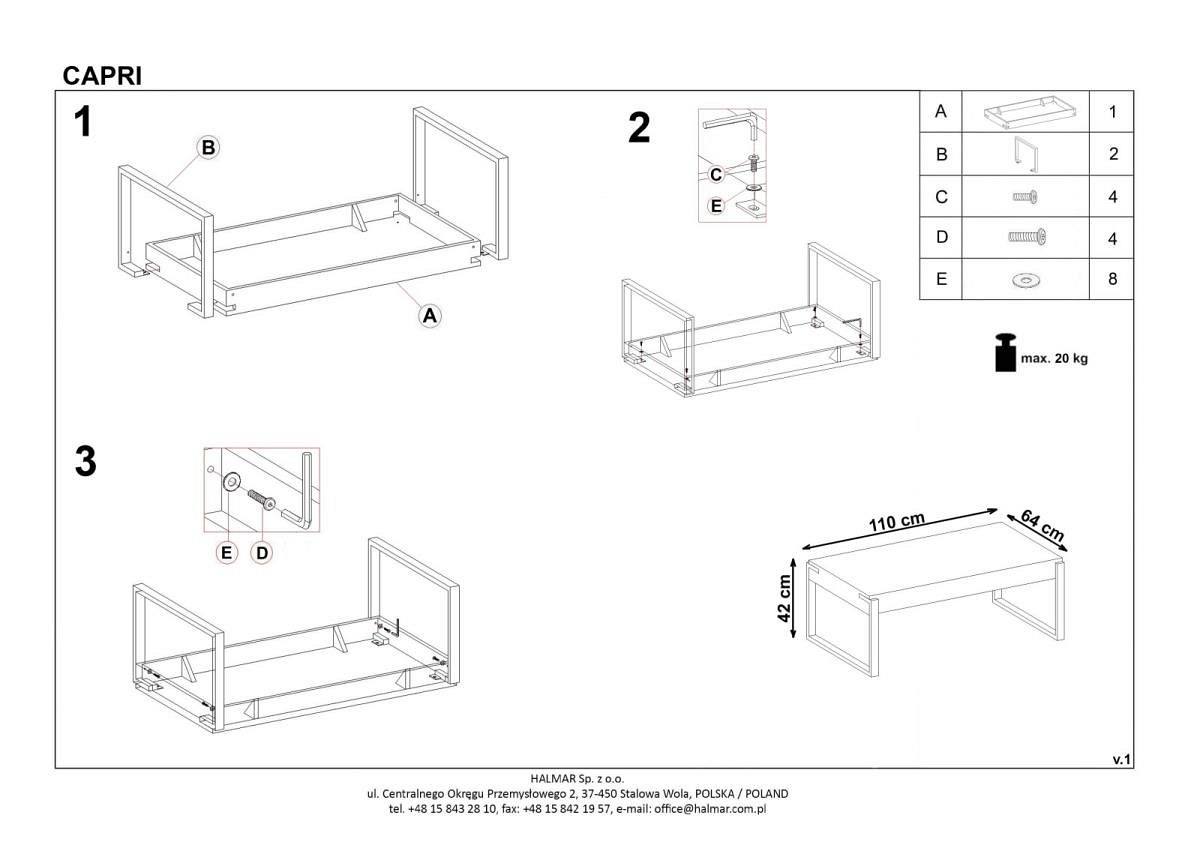 CAPRI

1

B

A

2

C

E

| A |  | 1 |
|---|---|---|
| B |  | 2 |
| C |  | 4 |
| D |  | 4 |
| E |  | 8 |

max. 20 kg

3

E D

110 cm

64 cm

42 cm

v.1

HALMAR Sp. z o.o.
ul. Centralnego Okręgu Przemysłowego 2, 37-450 Stalowa Wola, POLSKA / POLAND
tel. +48 15 843 28 10, fax: +48 15 842 19 57, e-mail: office@halmar.com.pl