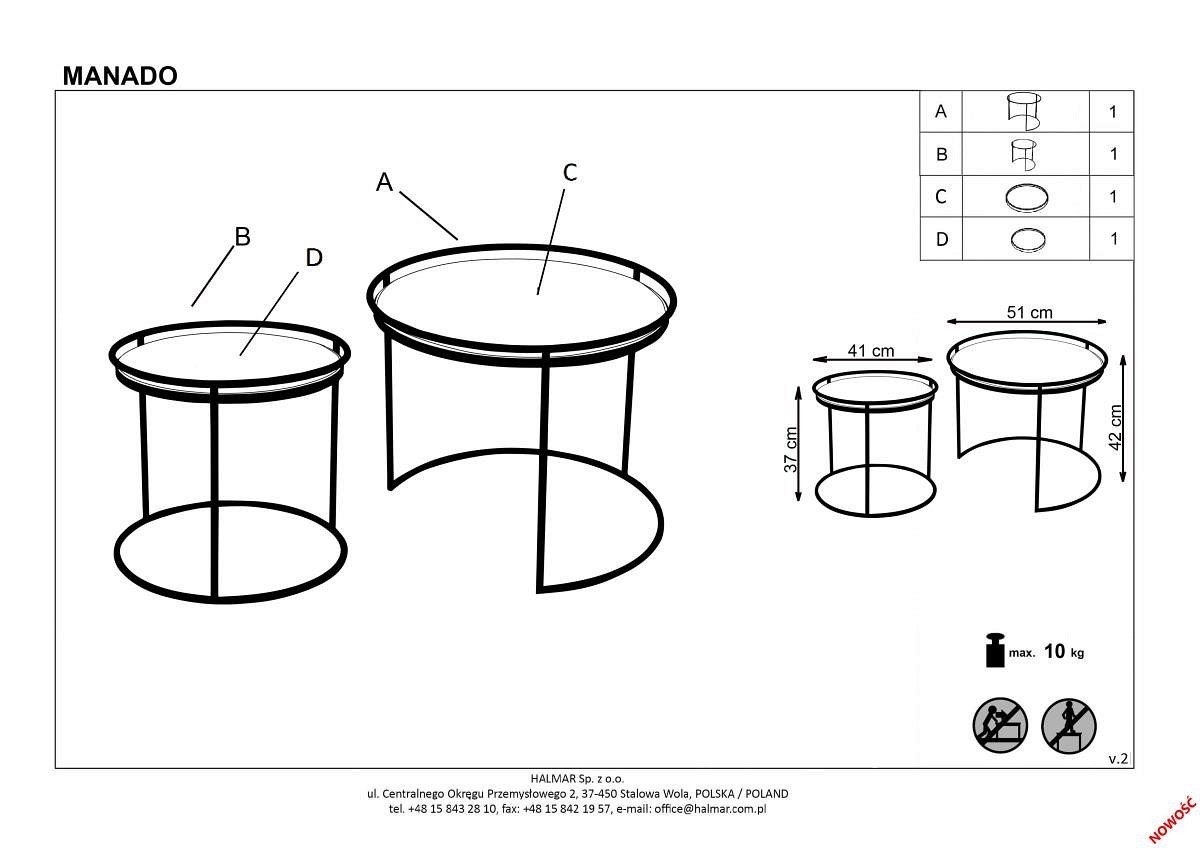 MANADO

| A | | 1 |
|---|---|---|
| B | | 1 |
| C | | 1 |
| D | | 1 |

A
C
B
D

51 cm
41 cm
37 cm
42 cm

max. 10 kg

v.2

HALMAR Sp. z o.o.
ul. Centralnego Okręgu Przemysłowego 2, 37-450 Stalowa Wola, POLSKA / POLAND
tel. +48 15 843 28 10, fax: +48 15 842 19 57, e-mail: office@halmar.com.pl

NOWOŚĆ