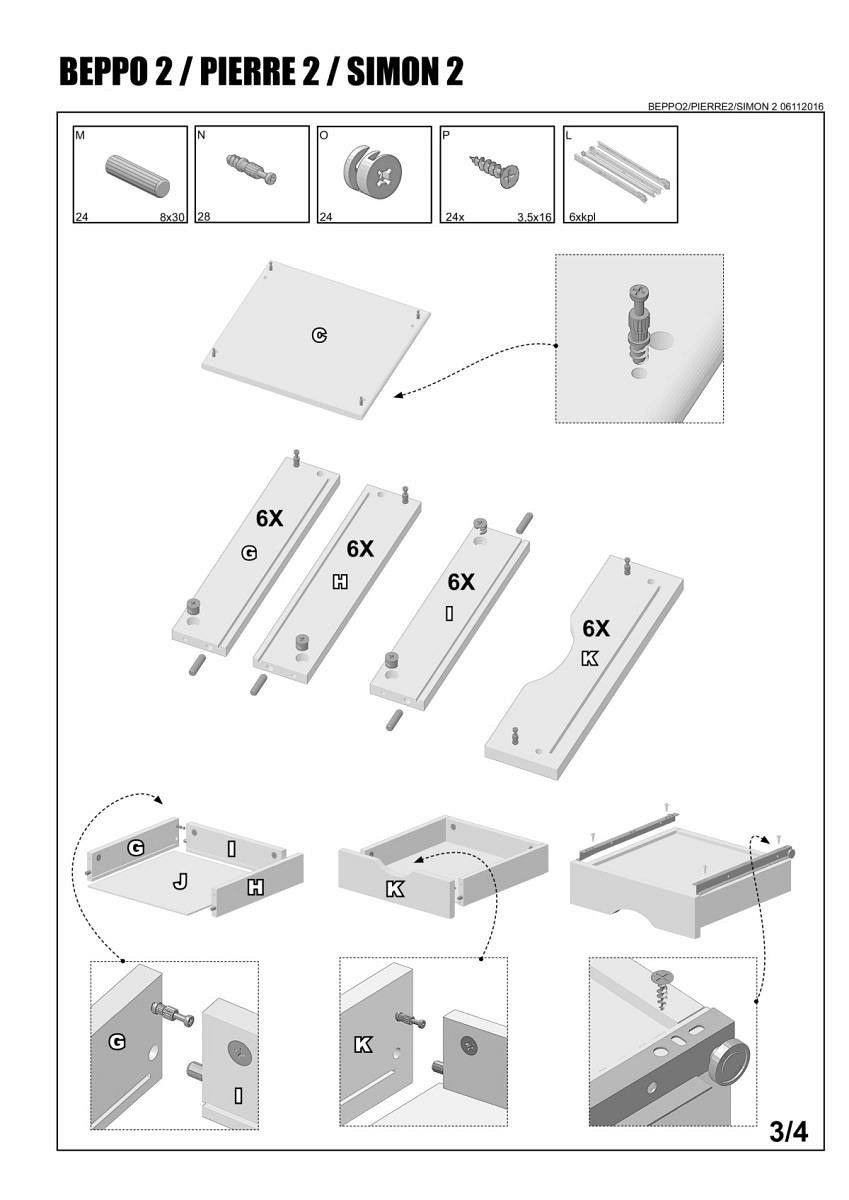 BEPPO 2 / PIERRE 2 / SIMON 2

BEPPO2/PIERRE2/SIMON 2 06112016

M
24 8x30

N
28

O
24

P
24x 3,5x16

L
6xkpl

C

6X
G

6X
H

6X
I

6X
K

G
I
J
H

K

G
I

K

3/4