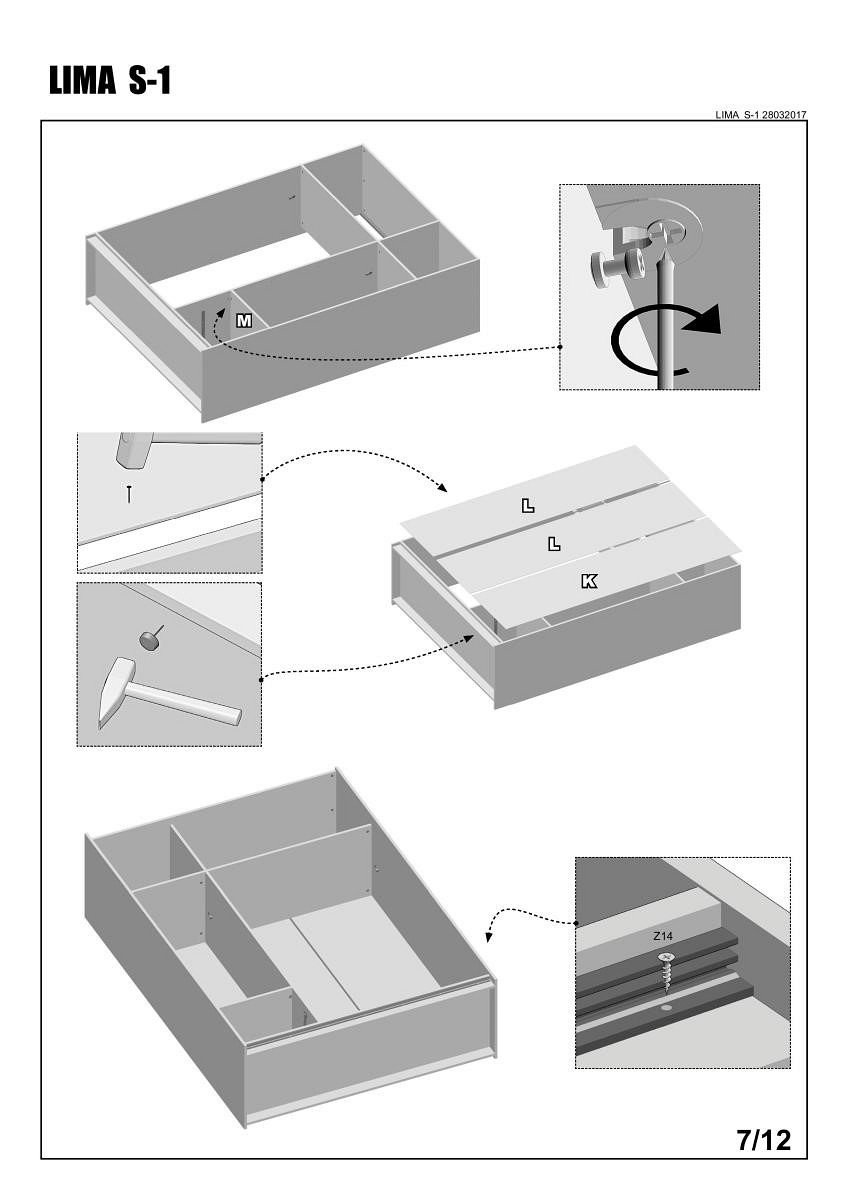 LIMA S-1

LIMA S-1 28032017

M

L

L

K

Z14

7/12