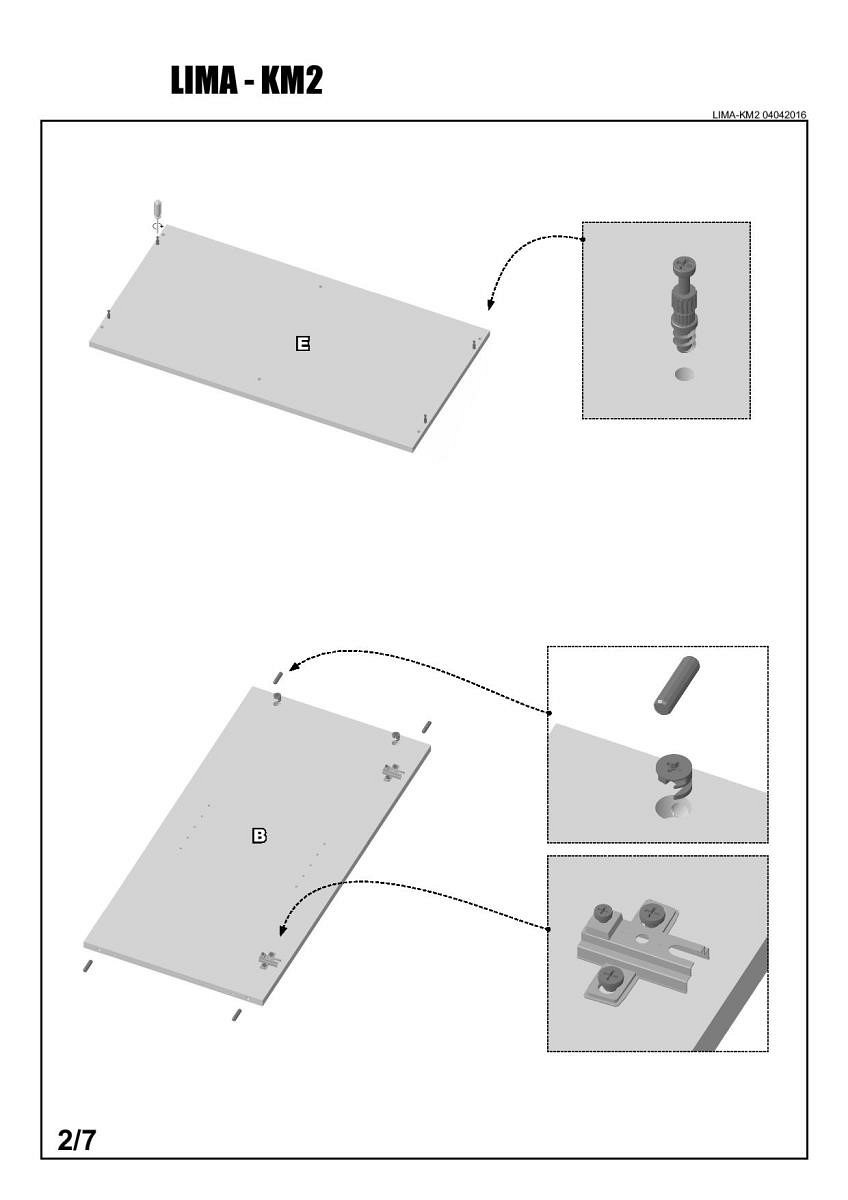 LIMA - KM2

LIMA-KM2 04042016

E

B

2/7