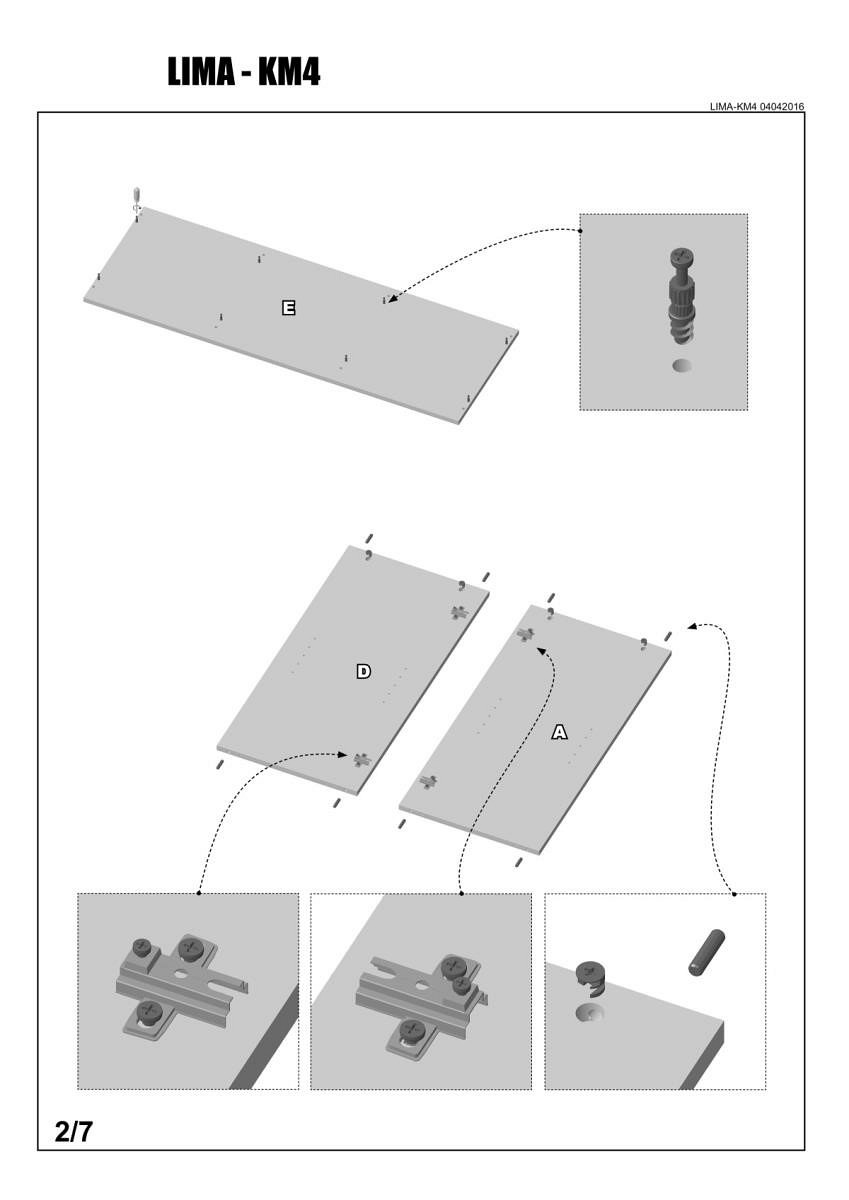 LIMA - KM4

LIMA-KM4 04042016

E

D

A

2/7