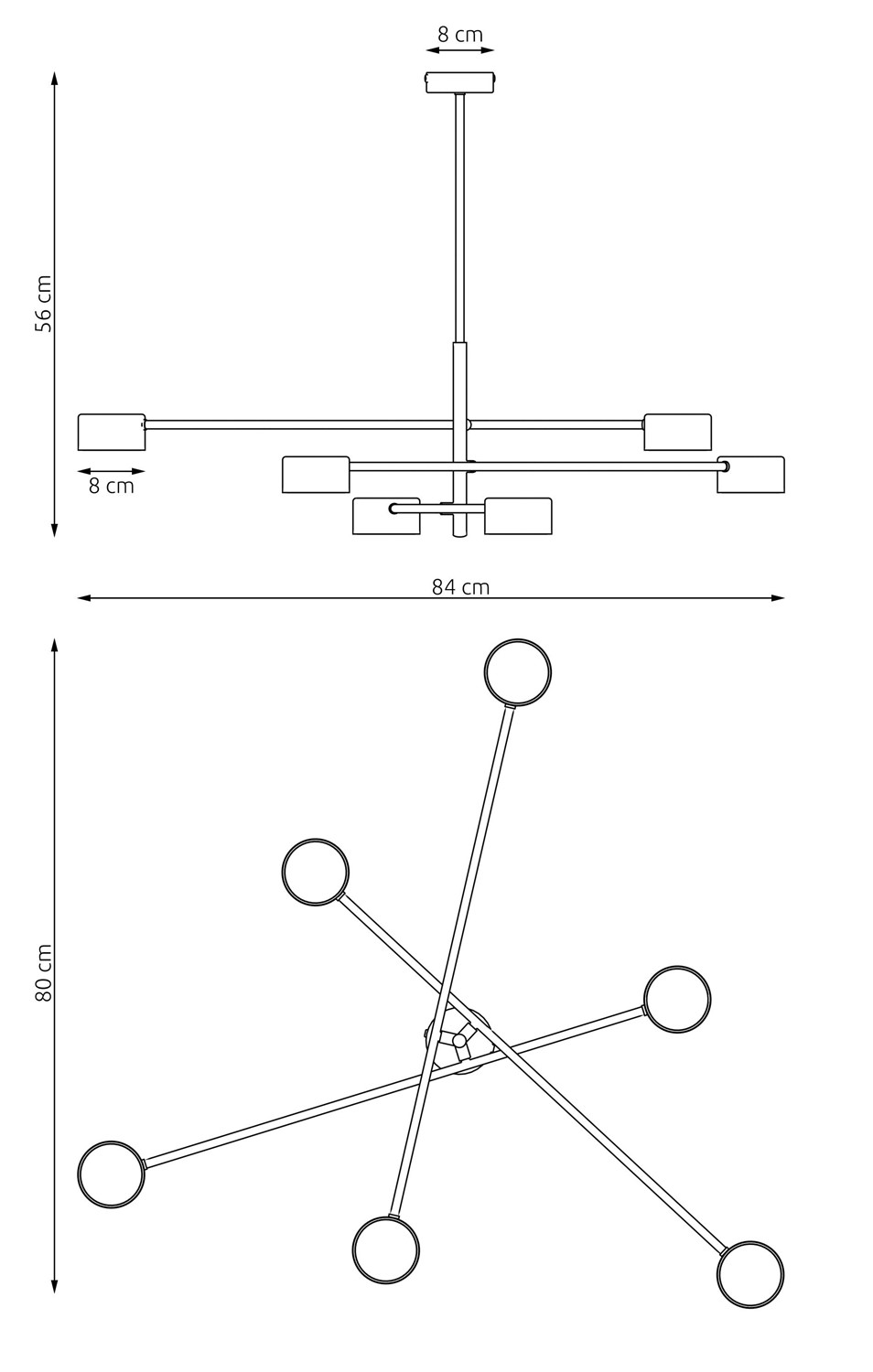 8 cm
56 cm
8 cm
84 cm
80 cm